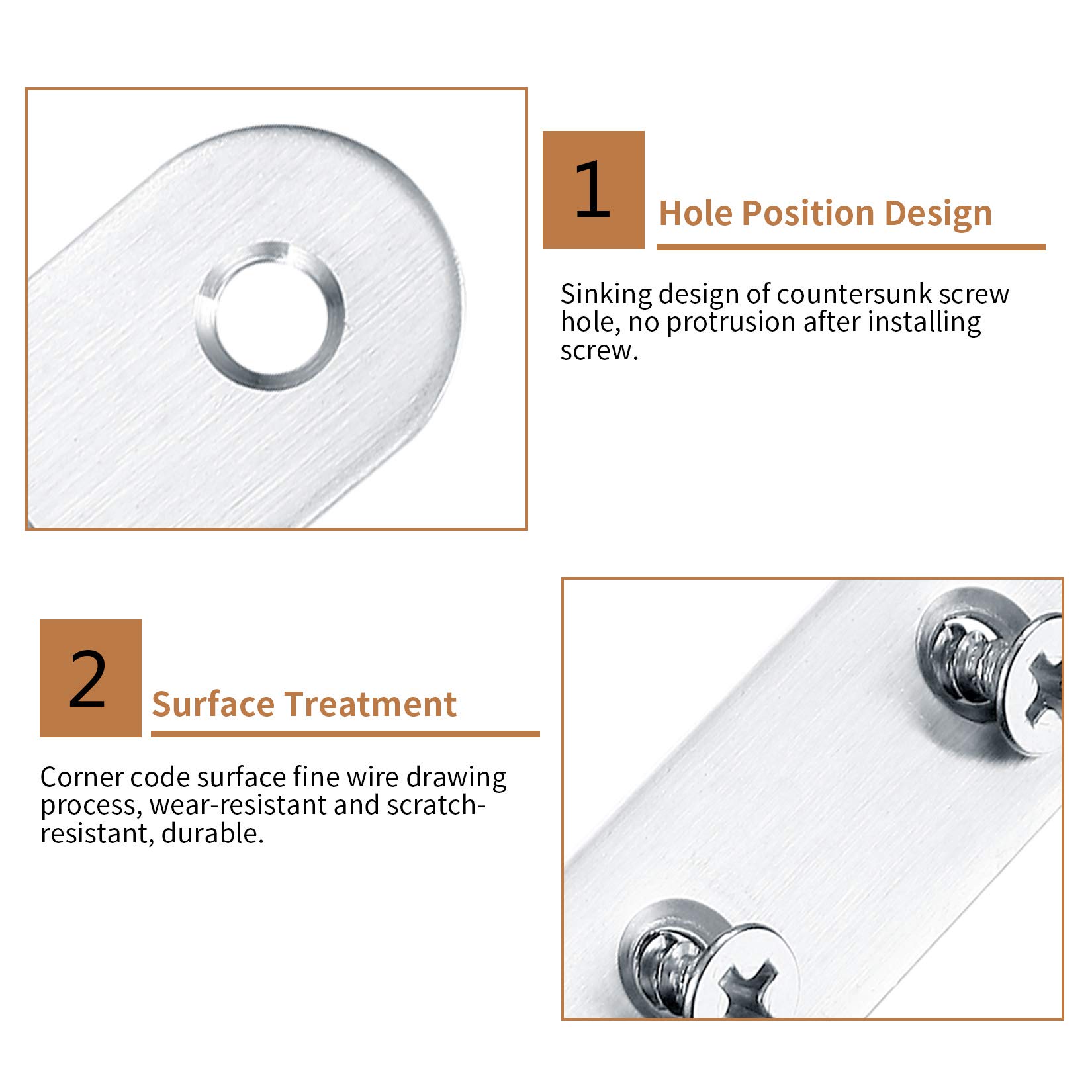 1
Hole Position Design

Sinking design of countersunk screw hole, no protrusion after installing screw.

2
Surface Treatment

Corner code surface fine wire drawing process, wear-resistant and scratch-resistant, durable.