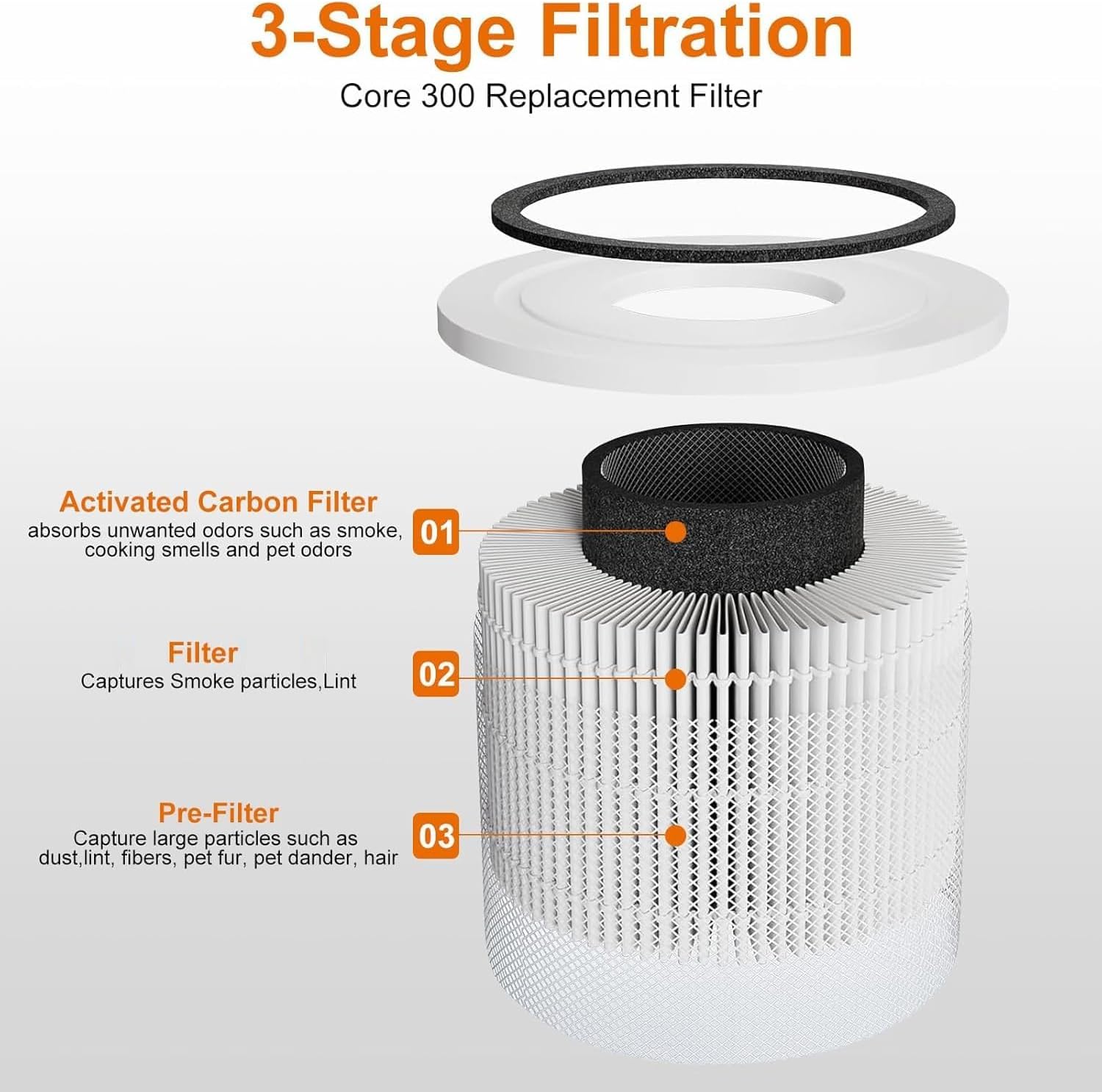 3-Stage Filtration

Core 300 Replacement Filter

Activated Carbon Filter
absorbs unwanted odors such as smoke, cooking smells and pet odors

01

Filter
Captures Smoke particles,Lint

02

Pre-Filter
Capture large particles such as dust,lint, fibers, pet fur, pet dander, hair

03