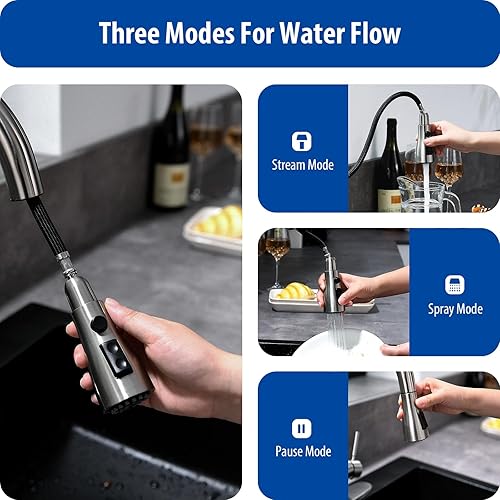 Three Modes For Water Flow

Stream Mode

Spray Mode

Pause Mode