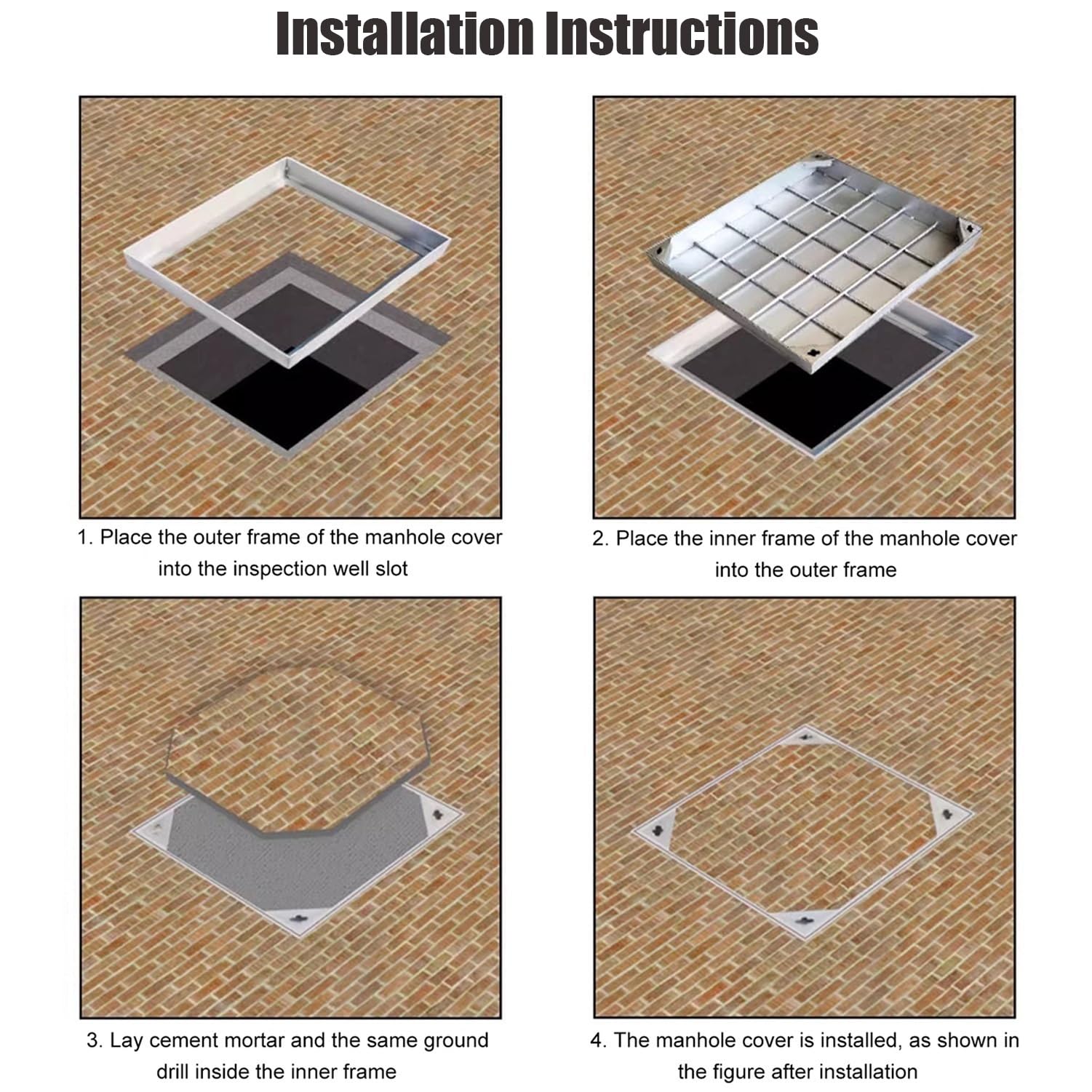 Installation Instructions

1. Place the outer frame of the manhole cover into the inspection well slot

2. Place the inner frame of the manhole cover into the outer frame

3. Lay cement mortar and the same ground drill inside the inner frame

4. The manhole cover is installed, as shown in the figure after installation