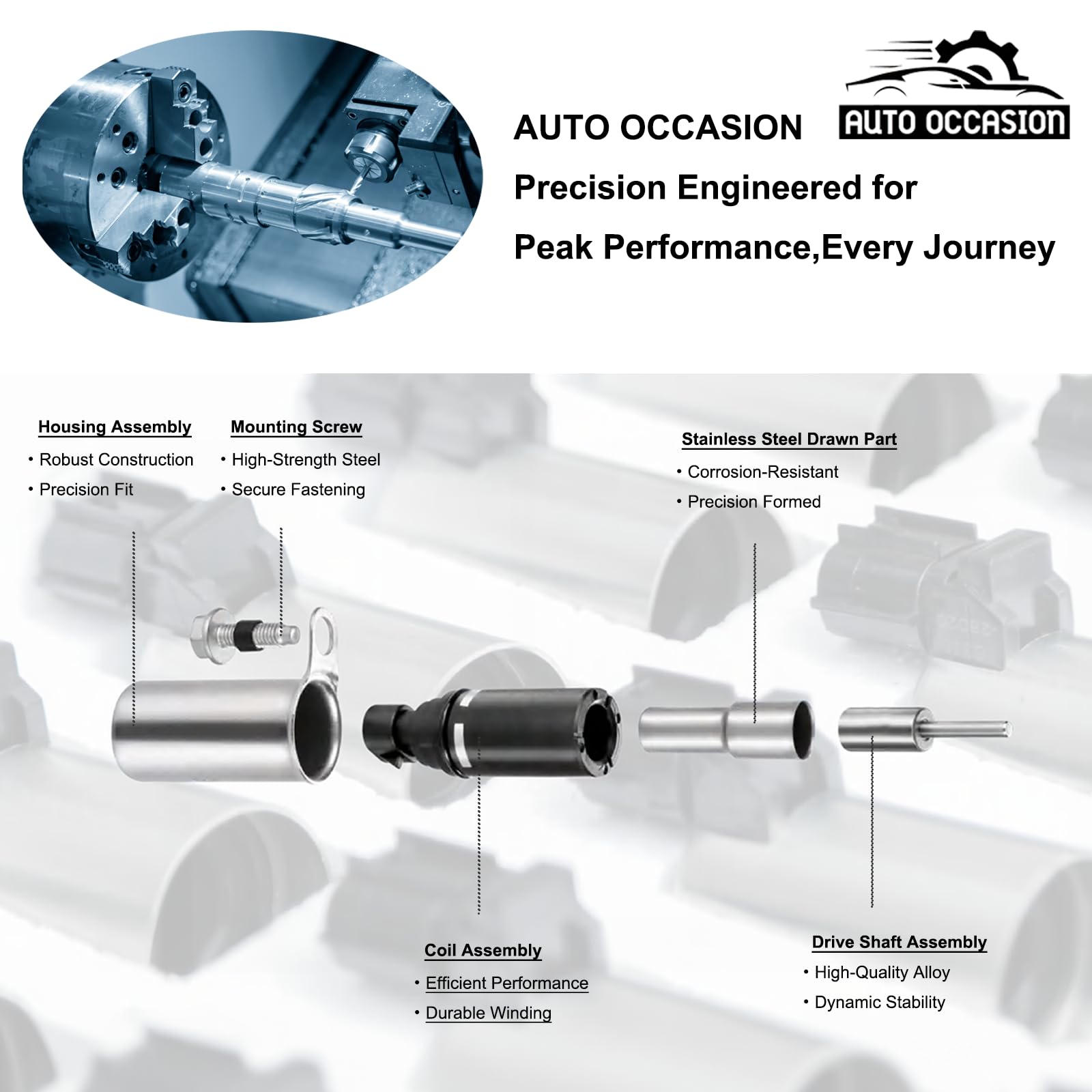 AUTO OCCASION

AUTO OCCASION
Precision Engineered for
Peak Performance,Every Journey

Housing Assembly
• Robust Construction
• Precision Fit

Mounting Screw
• High-Strength Steel
• Secure Fastening

Stainless Steel Drawn Part
• Corrosion-Resistant
• Precision Formed

Coil Assembly
• Efficient Performance
• Durable Winding

Drive Shaft Assembly
• High-Quality Alloy
• Dynamic Stability