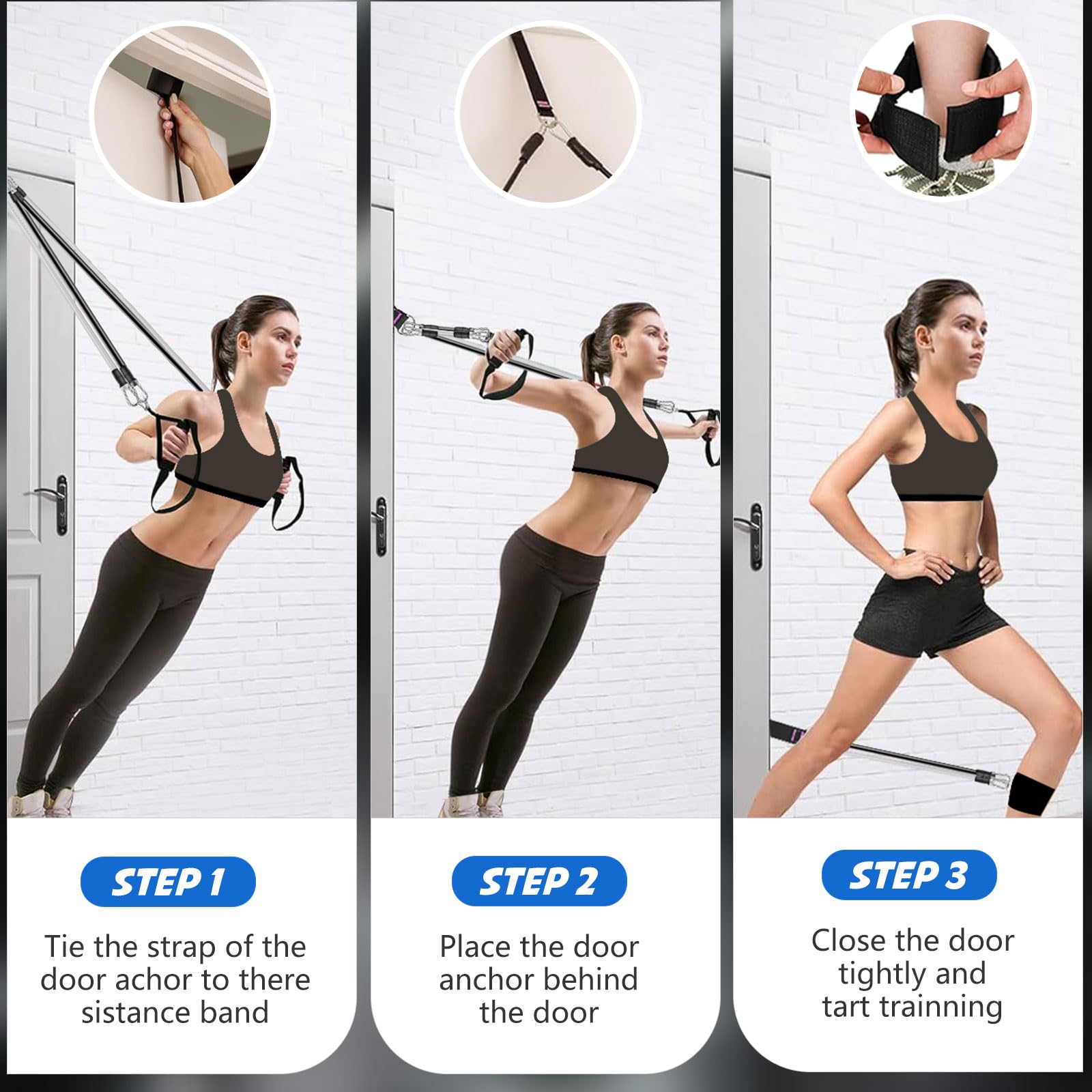 STEP 1

Tie the strap of the door achor to there sistance band

STEP 2

Place the door anchor behind the door

STEP 3

Close the door tightly and tart trainning