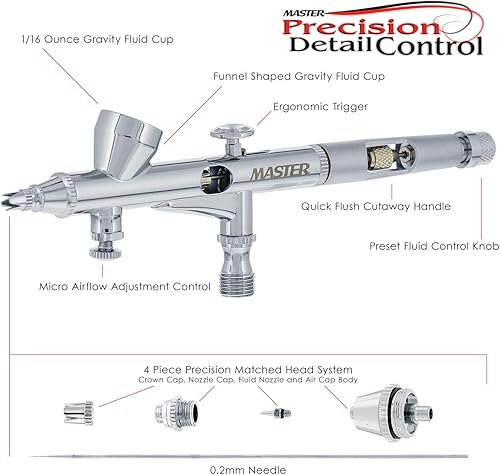 MASTER
Precision
Detail Control

1/16 Ounce Gravity Fluid Cup

Funnel Shaped Gravity Fluid Cup

Ergonomic Trigger

MASTER

Quick Flush Cutaway Handle

Preset Fluid Control Knob

Micro Airflow Adjustment Control

4 Piece Precision Matched Head System
Crown Cap, Nozzle Cap, Fluid Nozzle and Air Cap Body

0.2mm Needle