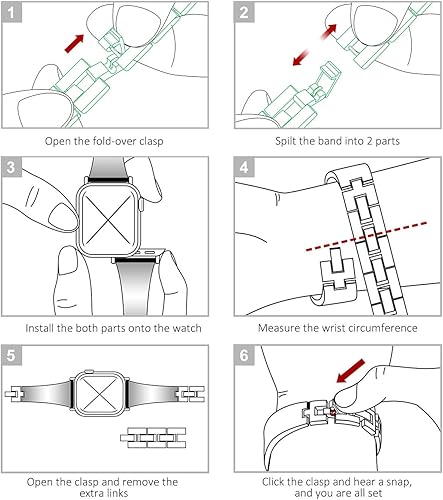 1

Open the fold-over clasp

2

Spilt the band into 2 parts

3

Install the both parts onto the watch

4

Measure the wrist circumference

5

Open the clasp and remove the extra links

6

Click the clasp and hear a snap, and you are all set