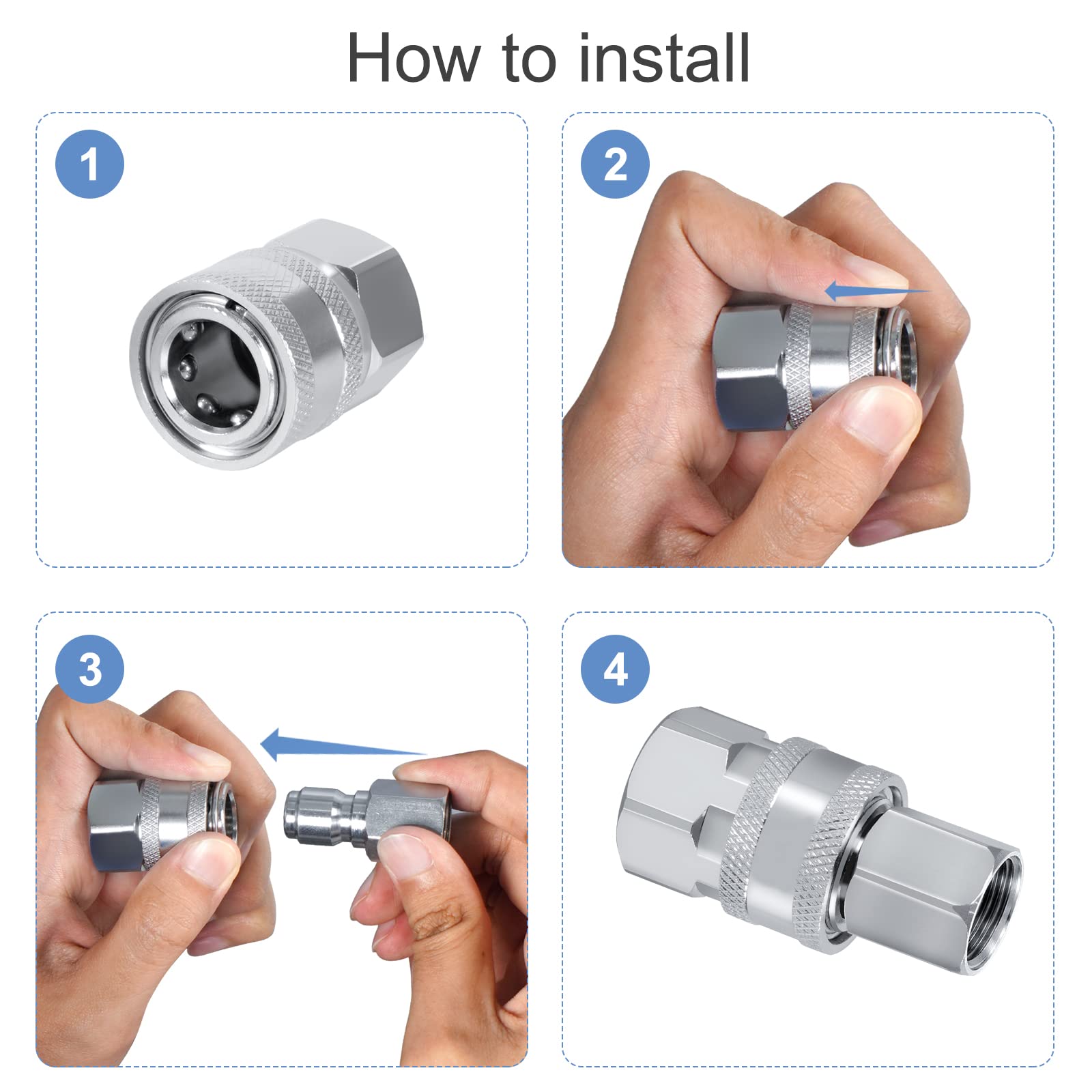 How to install

1

2

3

4