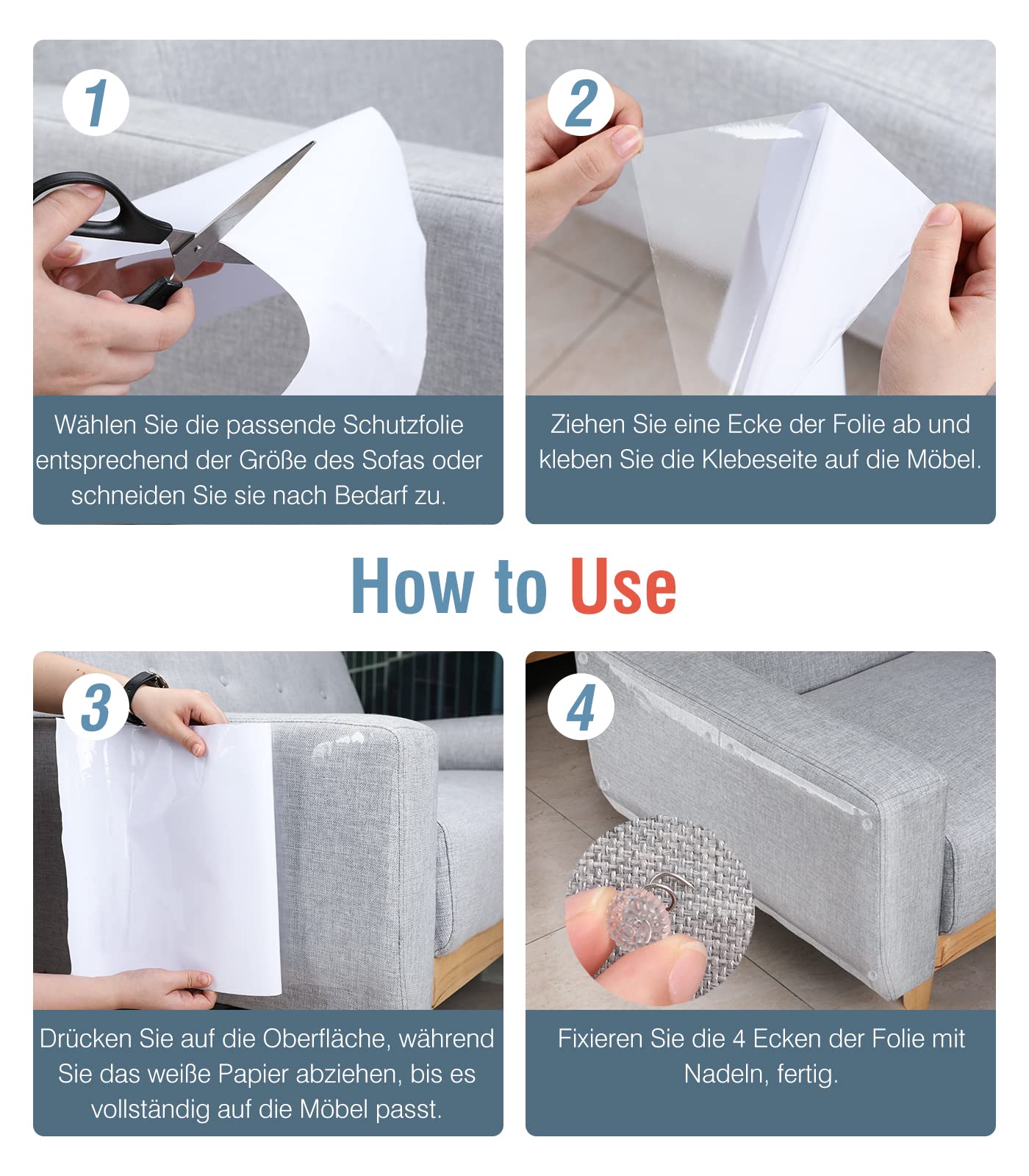 1

Wählen Sie die passende Schutzfolie entsprechend der Größe des Sofas oder schneiden Sie sie nach Bedarf zu.

2

Ziehen Sie eine Ecke der Folie ab und kleben Sie die Klebeseite auf die Möbel.

How to Use

3

Drücken Sie auf die Oberfläche, während Sie das weiße Papier abziehen, bis es vollständig auf die Möbel passt.

4

Fixieren Sie die 4 Ecken der Folie mit Nadeln, fertig.