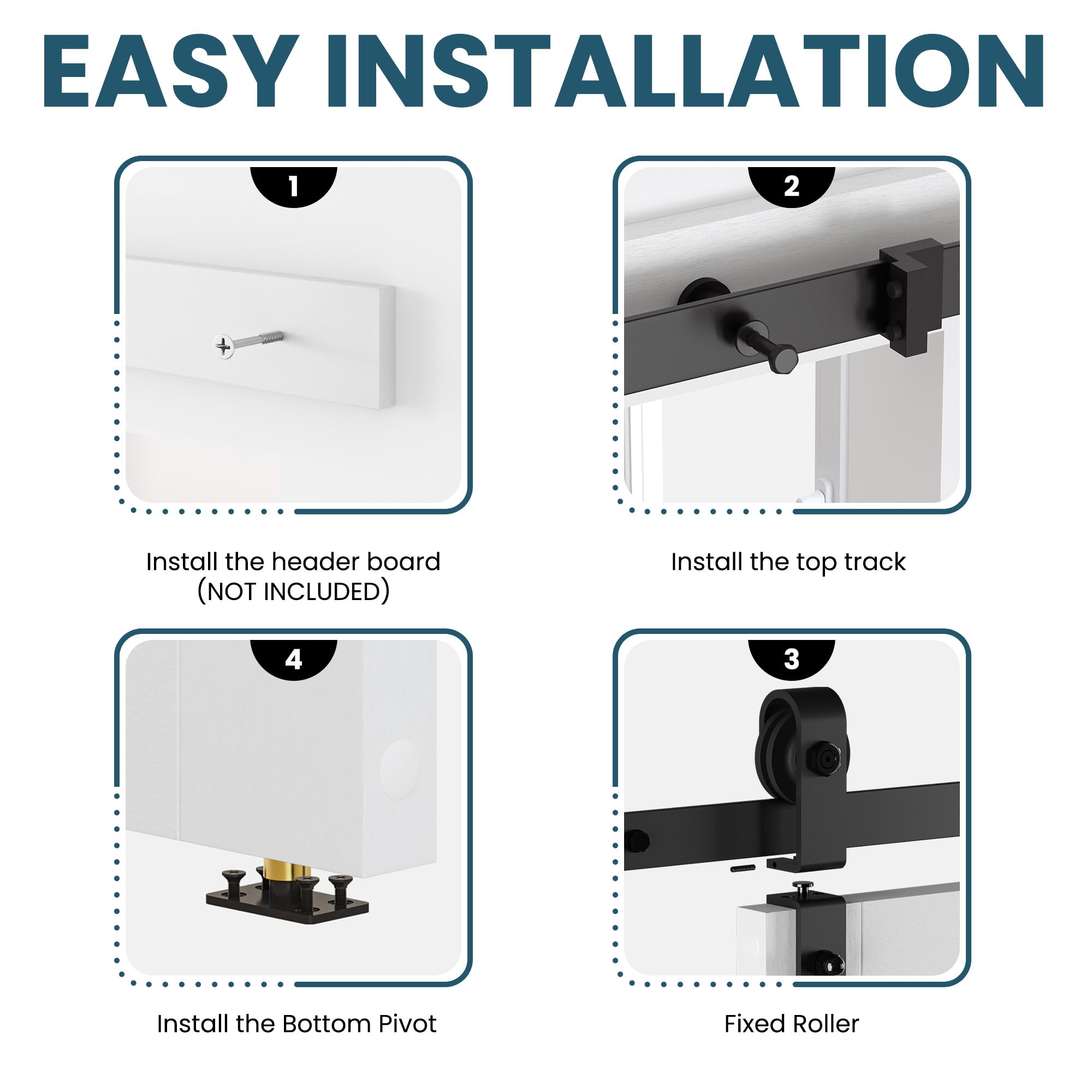 EASY INSTALLATION

1

Install the header board (NOT INCLUDED)

2

Install the top track

4

Install the Bottom Pivot

3

Fixed Roller