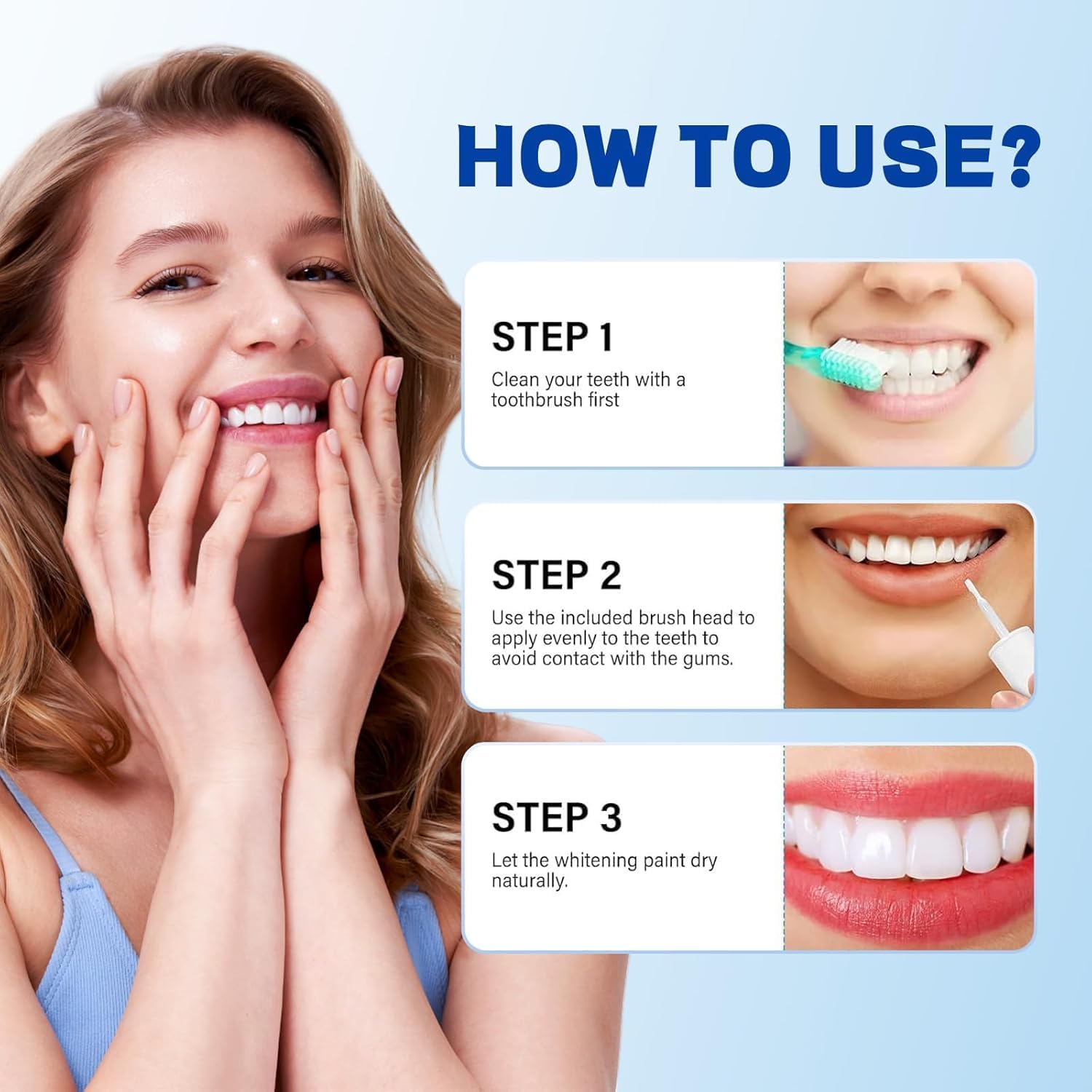 HOW TO USE?

STEP 1

Clean your teeth with a toothbrush first

STEP 2

Use the included brush head to apply evenly to the teeth to avoid contact with the gums.

STEP 3

Let the whitening paint dry naturally.