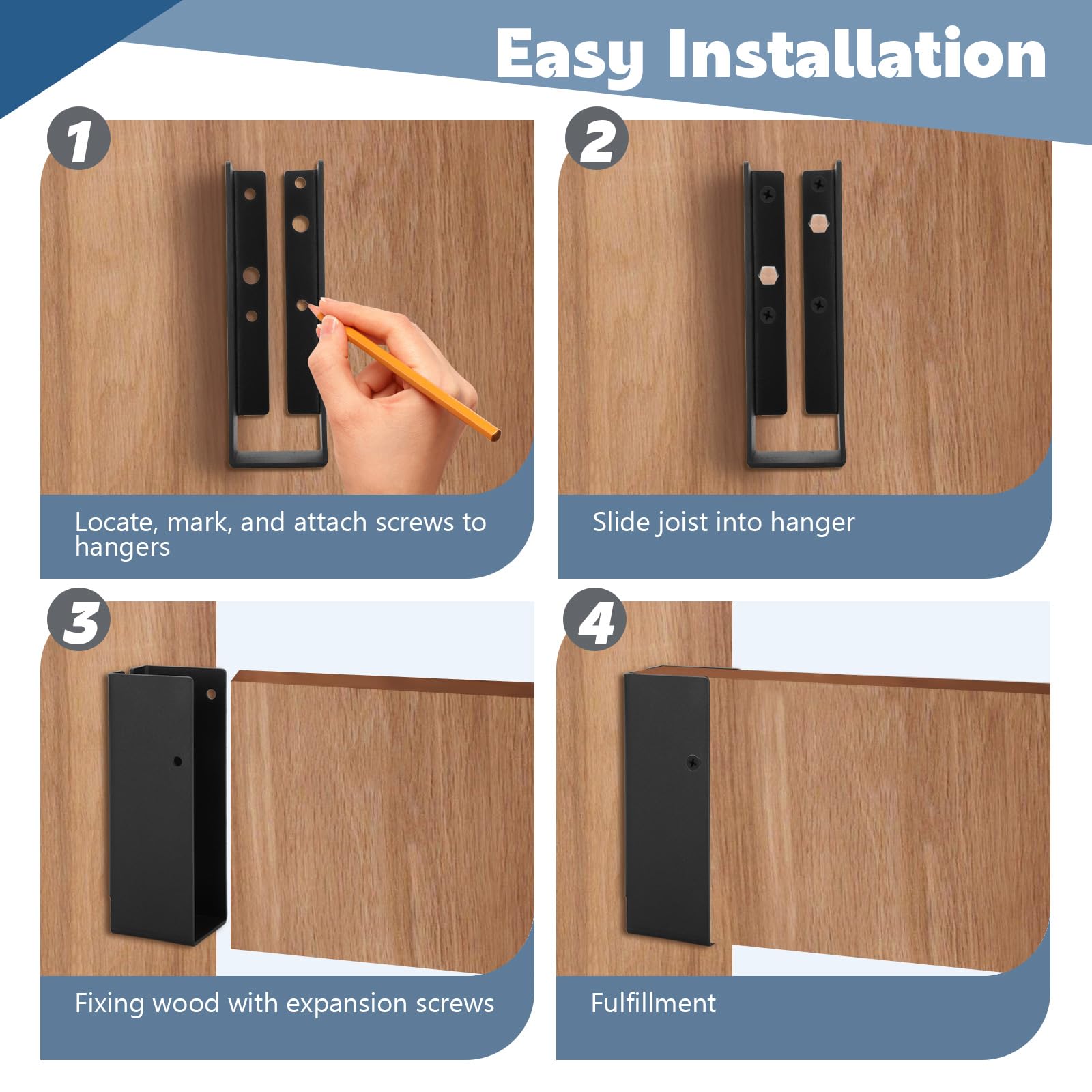 Easy Installation

1

Locate, mark, and attach screws to hangers

2

Slide joist into hanger

3

Fixing wood with expansion screws

4

Fulfillment