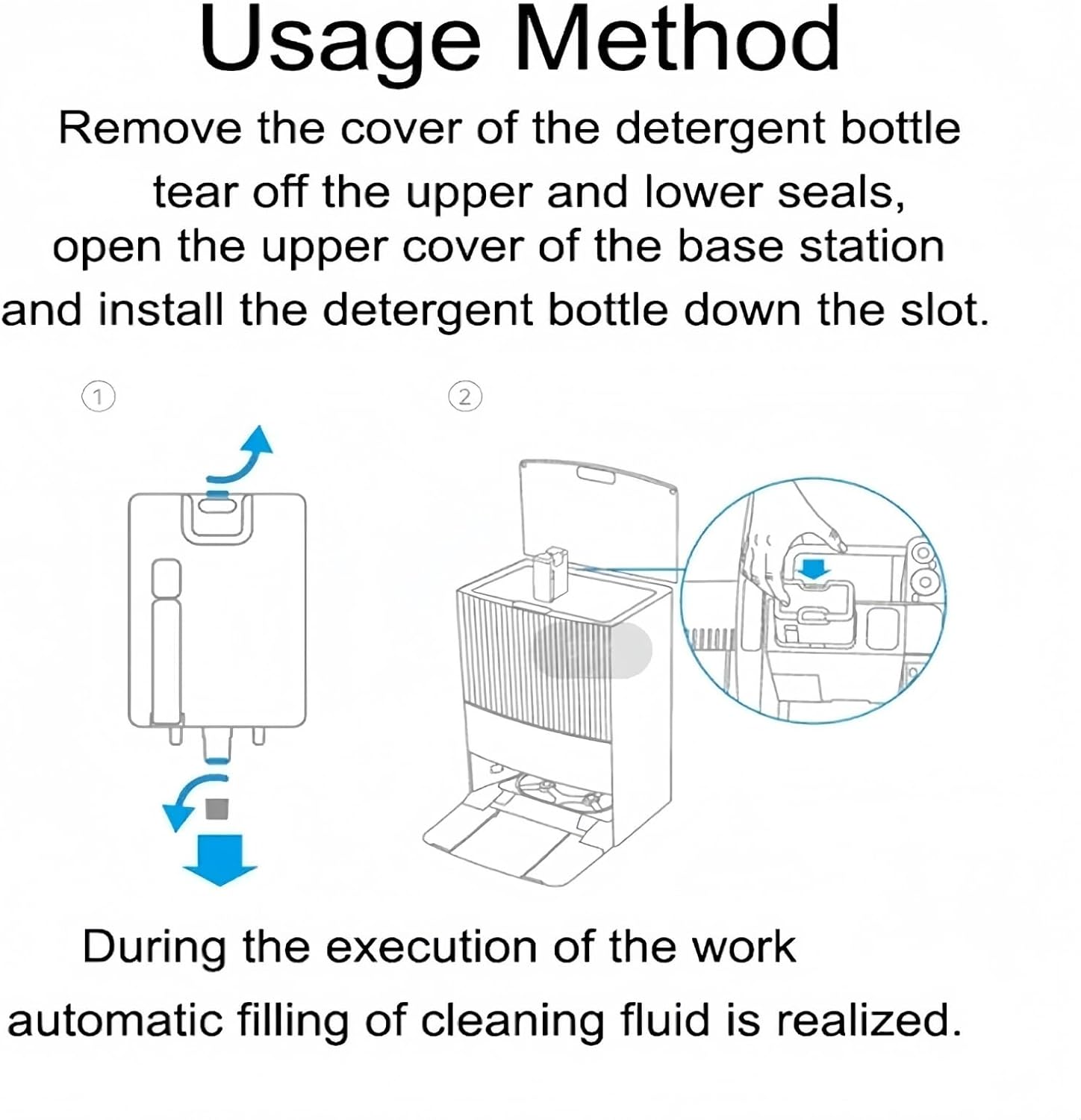 Usage Method

Remove the cover of the detergent bottle tear off the upper and lower seals, open the upper cover of the base station and install the detergent bottle down the slot.

1

2

During the execution of the work automatic filling of cleaning fluid is realized.