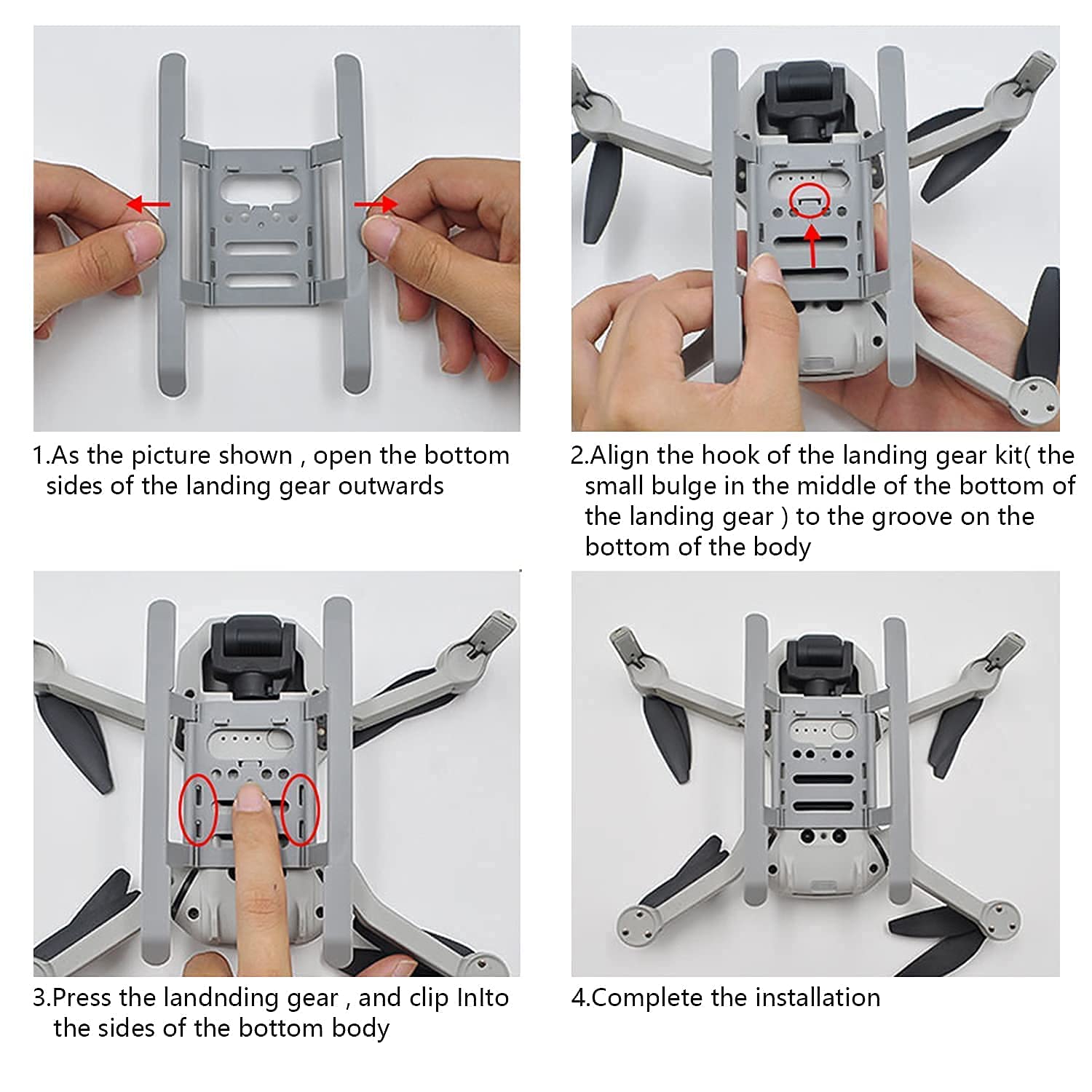 1.As the picture shown , open the bottom sides of the landing gear outwards

2.Align the hook of the landing gear kit( the small bulge in the middle of the bottom of the landing gear ) to the groove on the bottom of the body

3.Press the landnding gear , and clip InIto the sides of the bottom body

4.Complete the installation