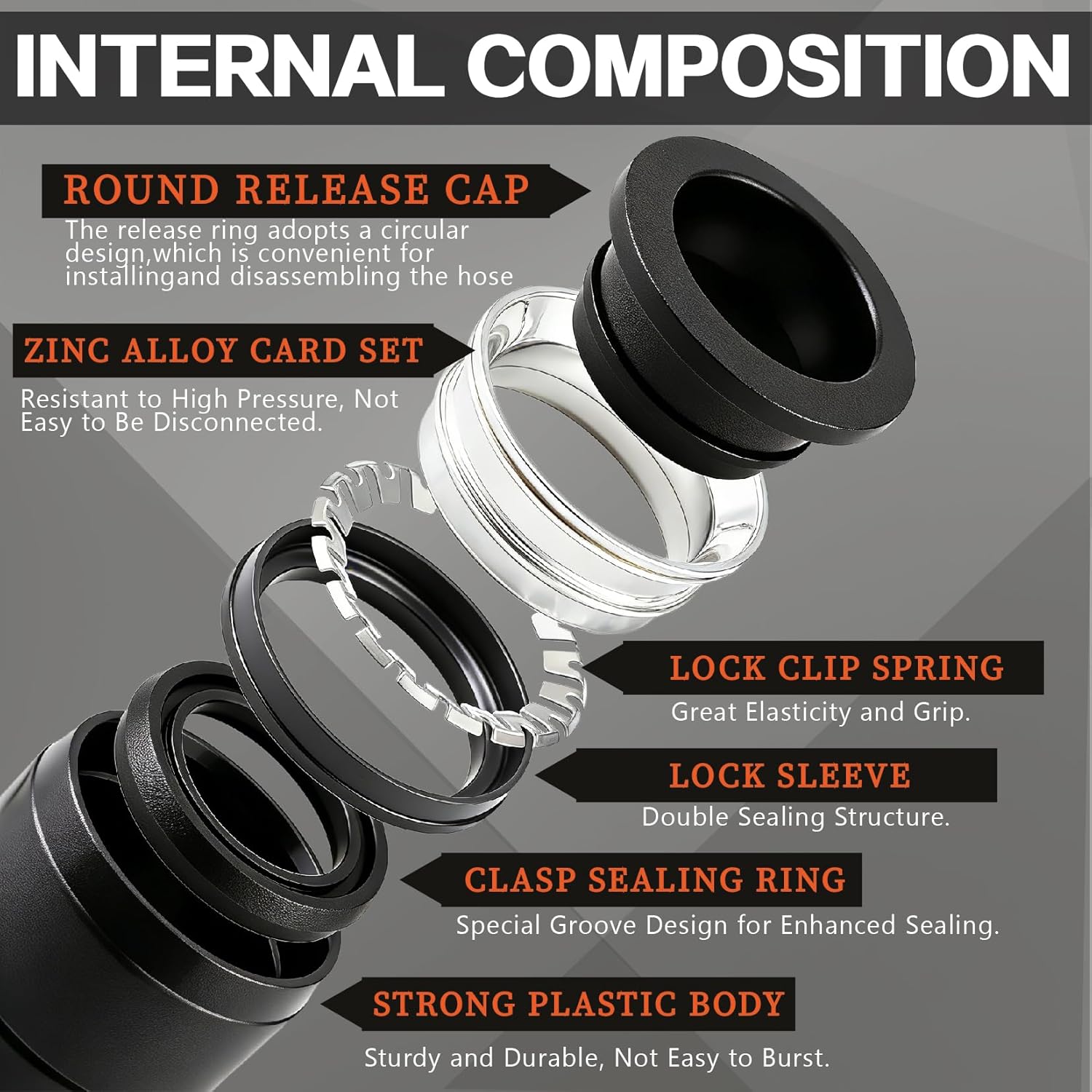 INTERNAL COMPOSITION

ROUND RELEASE CAP
The release ring adopts a circular design,which is convenient for installingand disassembling the hose

ZINC ALLOY CARD SET
Resistant to High Pressure, Not Easy to Be Disconnected.

LOCK CLIP SPRING
Great Elasticity and Grip.

LOCK SLEEVE
Double Sealing Structure.

CLASP SEALING RING
Special Groove Design for Enhanced Sealing.

STRONG PLASTIC BODY
Sturdy and Durable, Not Easy to Burst.