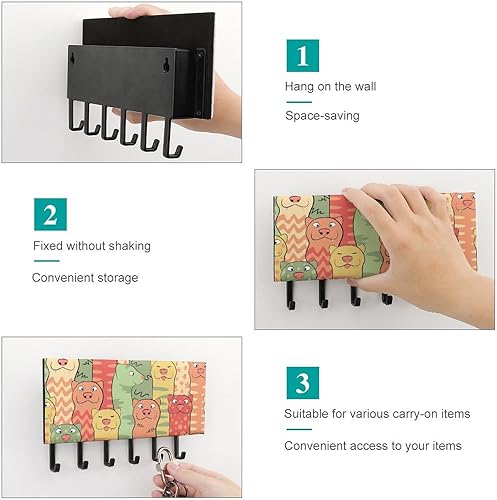 1

Hang on the wall

Space-saving

2

Fixed without shaking

Convenient storage

3

Suitable for various carry-on items

Convenient access to your items