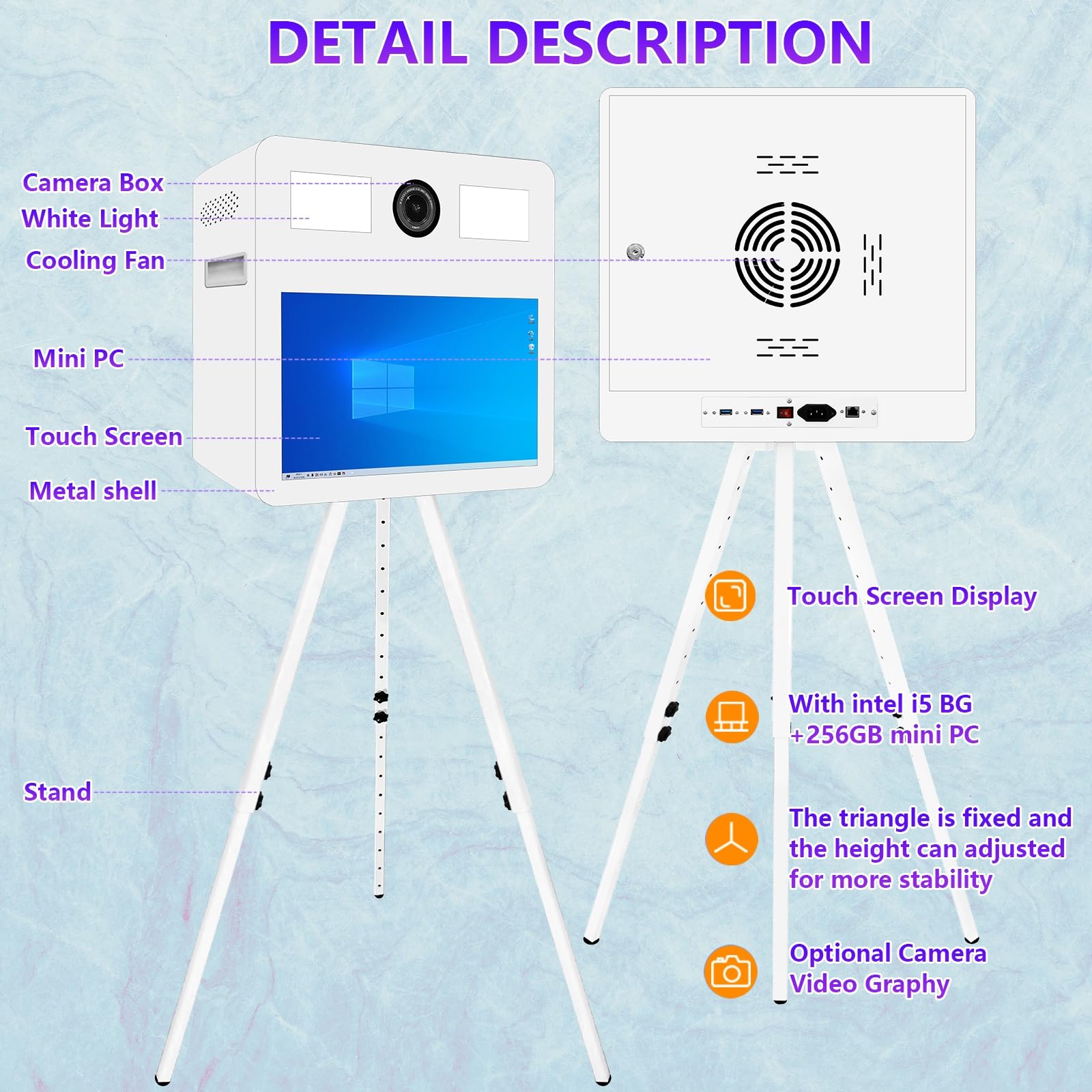 DETAIL DESCRIPTION

Camera Box
White Light
Cooling Fan

Mini PC

Touch Screen

Metal shell

Stand

Touch Screen Display

With intel i5 BG +256GB mini PC

The triangle is fixed and the height can adjusted for more stability

Optional Camera Video Graphy