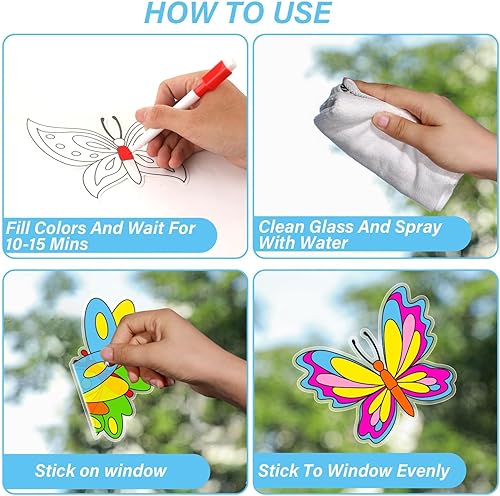 HOW TO USE

Fill Colors And Wait For 10-15 Mins

Clean Glass And Spray With Water

Stick on window

Stick To Window Evenly