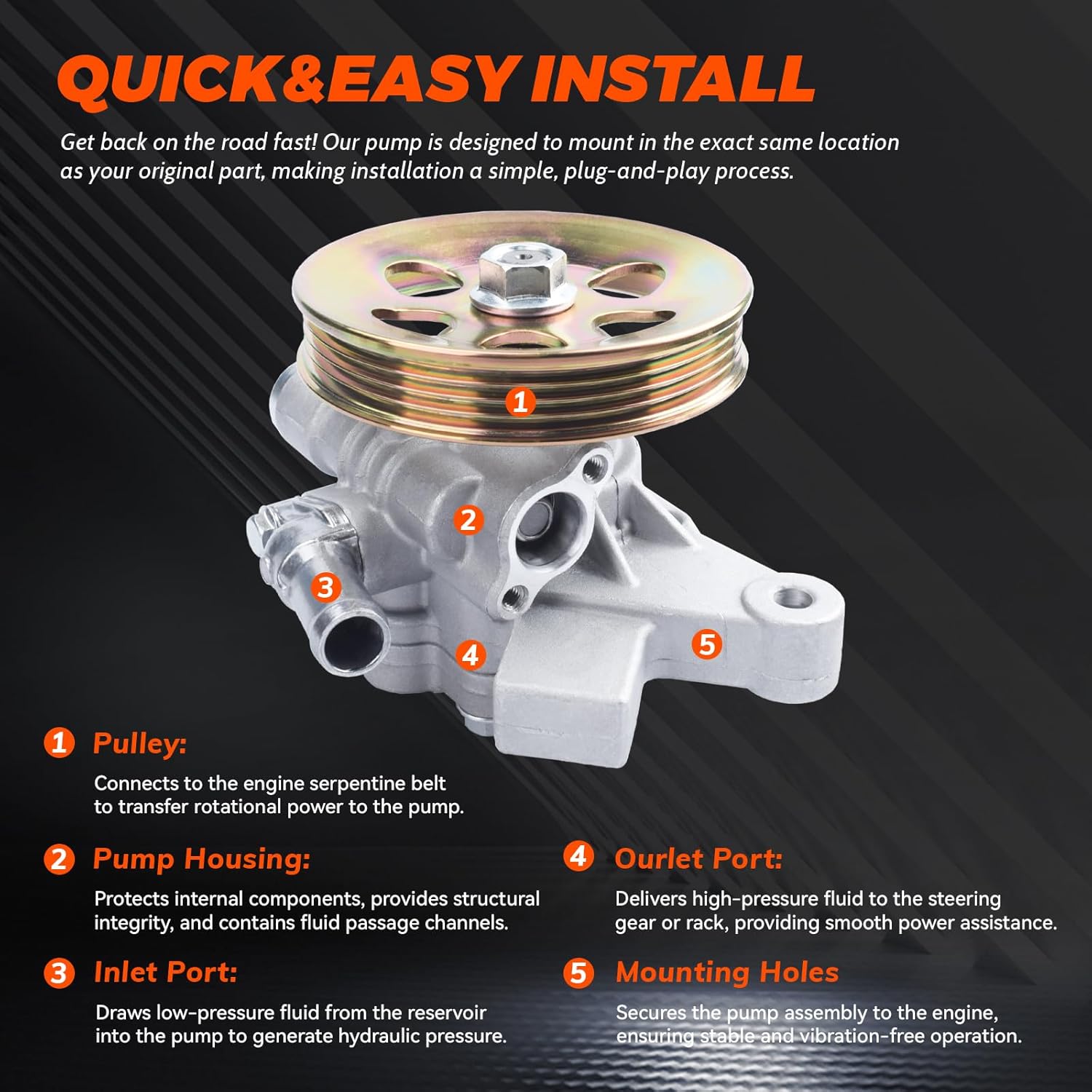 QUICK&EASY INSTALL

Get back on the road fast! Our pump is designed to mount in the exact same location as your original part, making installation a simple, plug-and-play process.

1

2

3

4

5

1 Pulley:

Connects to the engine serpentine belt to transfer rotational power to the pump.

2 Pump Housing:

Protects internal components, provides structural integrity, and contains fluid passage channels.

3 Inlet Port:

Draws low-pressure fluid from the reservoir into the pump to generate hydraulic pressure.

4 Ourlet Port:

Delivers high-pressure fluid to the steering gear or rack, providing smooth power assistance.

5 Mounting Holes

Secures the pump assembly to the engine, ensuring stable and vibration-free operation.