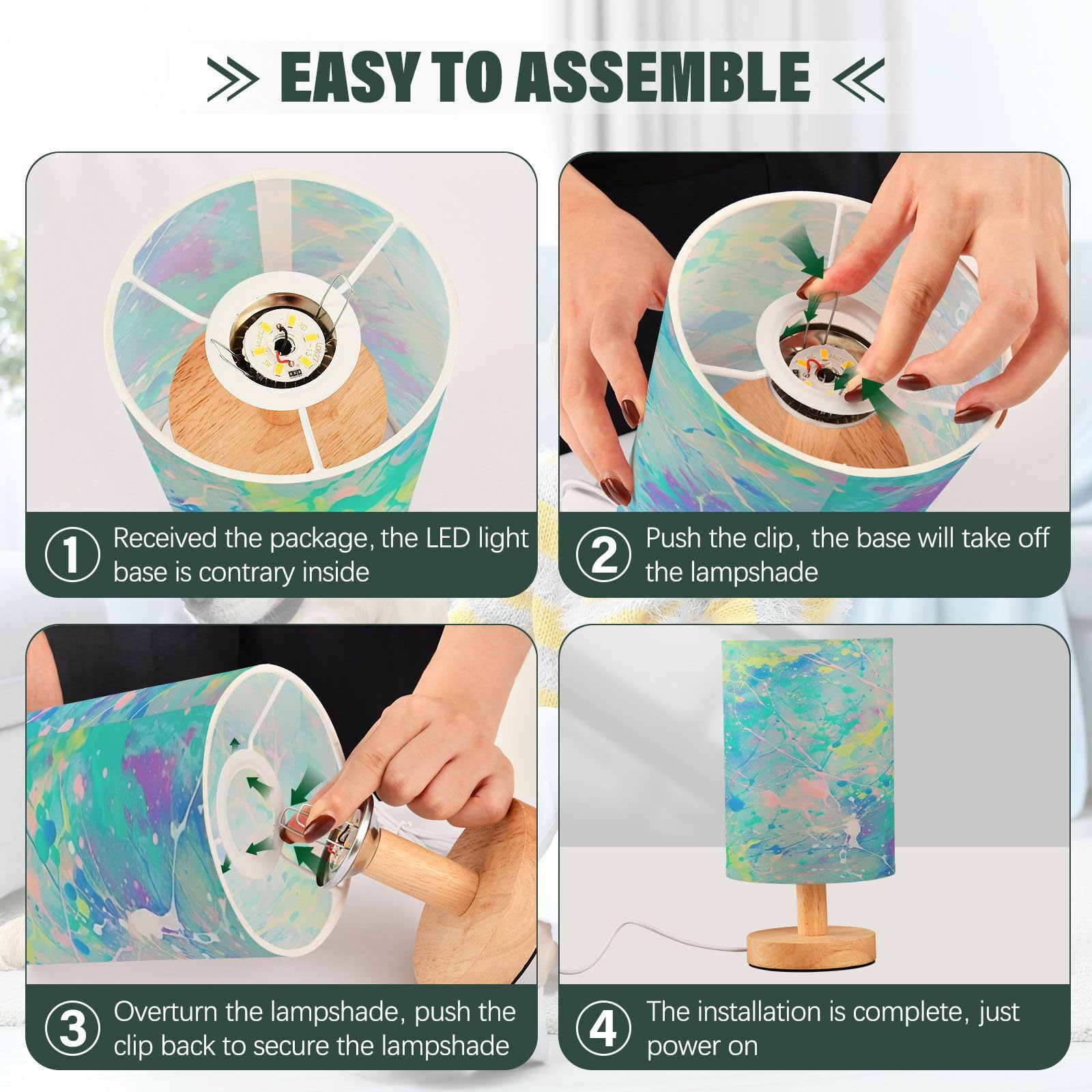 EASY TO ASSEMBLE

1 Received the package, the LED light base is contrary inside

2 Push the clip, the base will take off the lampshade

3 Overturn the lampshade, push the clip back to secure the lampshade

4 The installation is complete, just power on