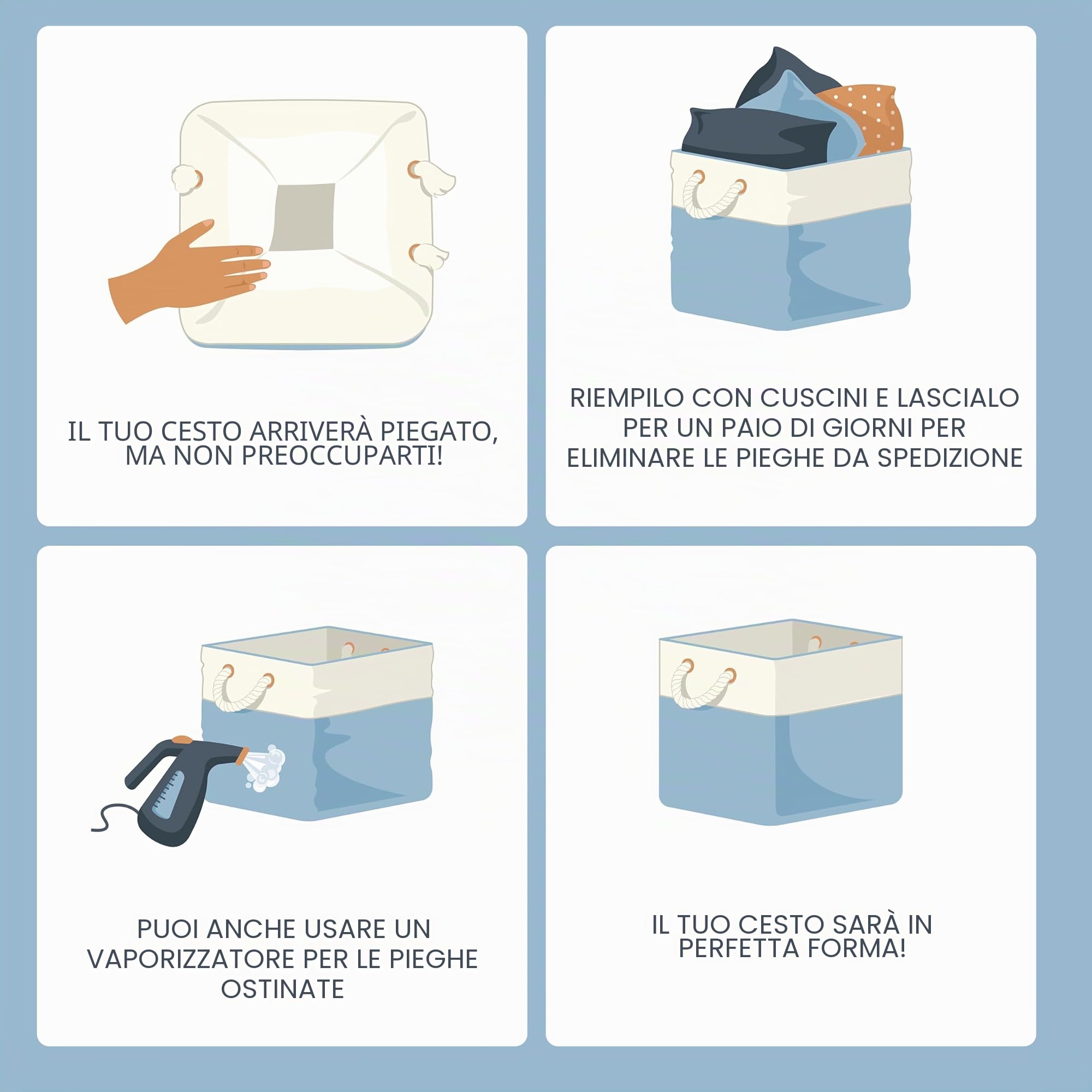 IL TUO CESTO ARRIVERÀ PIEGATO, MA NON PREOCCUPARTI!

RIEMPILO CON CUSCINI E LASCIALO PER UN PAIO DI GIORNI PER ELIMINARE LE PIEGHE DA SPEDIZIONE

PUOI ANCHE USARE UN VAPORIZZATORE PER LE PIEGHE OSTINATE

IL TUO CESTO SARÀ IN PERFETTA FORMA!