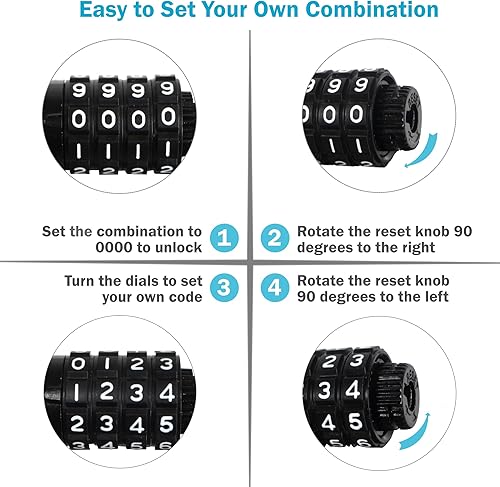 Easy to Set Your Own Combination

9 9 9 9
0 0 0 0
1 1 1 1
2 2 2 2

9 9
0 0
1 1

Set the combination to 0000 to unlock

1

2

Rotate the reset knob 90 degrees to the right

Turn the dials to set your own code

3

4

Rotate the reset knob 90 degrees to the left

0 1 2 3
1 2 3 4
2 3 4 5
3 4 5 6

2 3
3 4
4 5
5 6