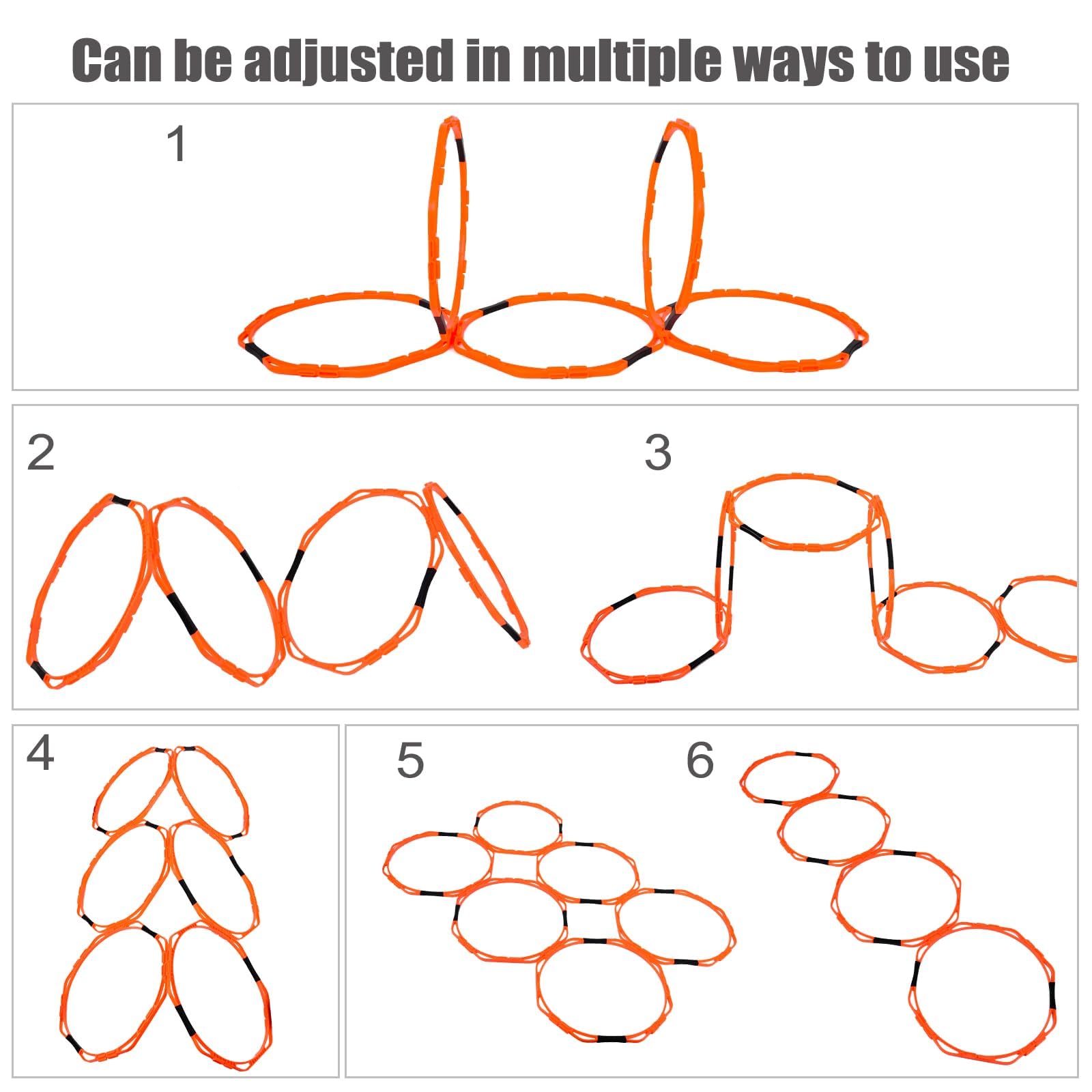 Can be adjusted in multiple ways to use

1

2

3

4

5

6