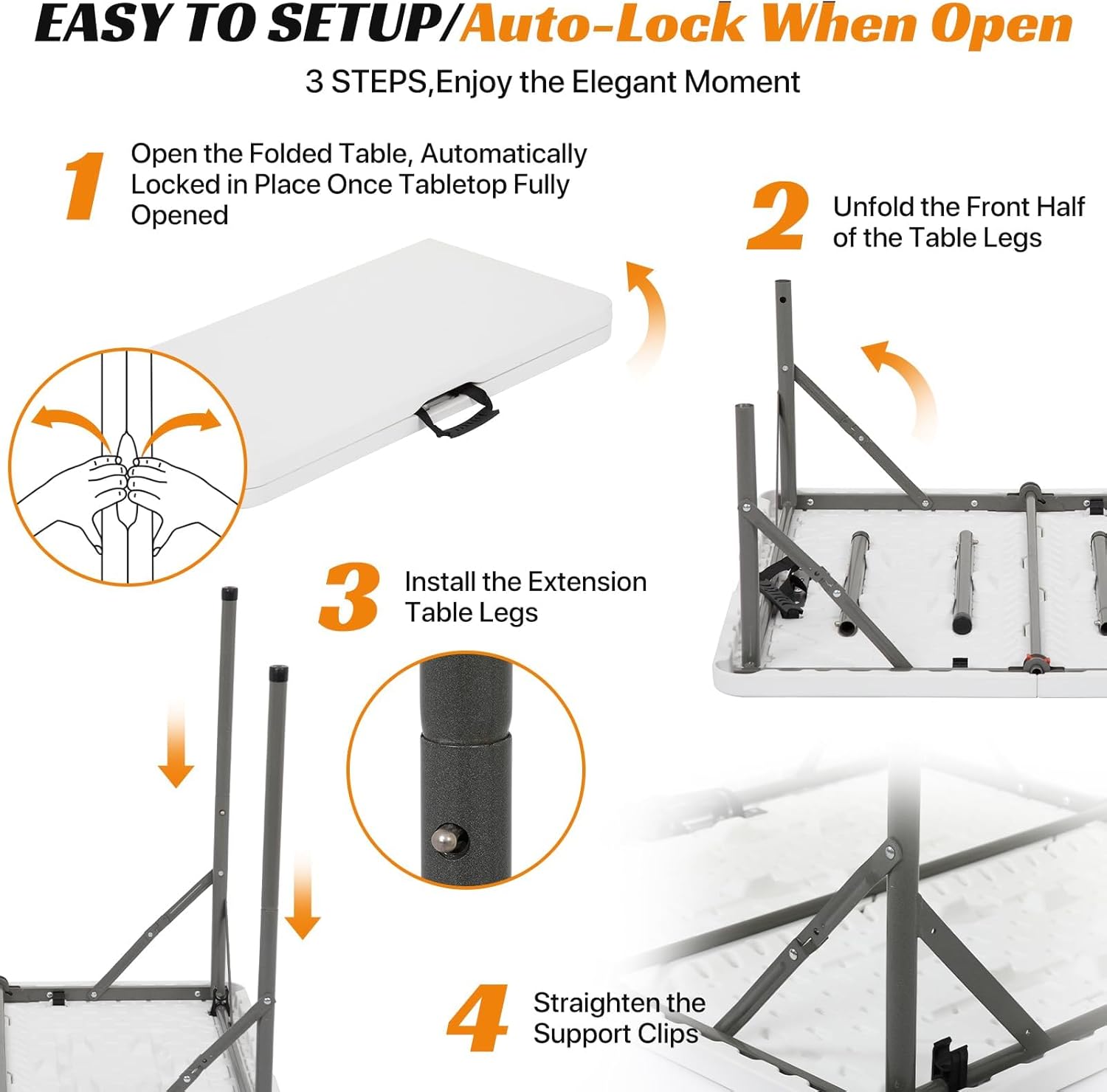 EASY TO SETUP/Auto-Lock When Open

3 STEPS,Enjoy the Elegant Moment

1 Open the Folded Table, Automatically Locked in Place Once Tabletop Fully Opened

2 Unfold the Front Half of the Table Legs

3 Install the Extension Table Legs

4 Straighten the Support Clips