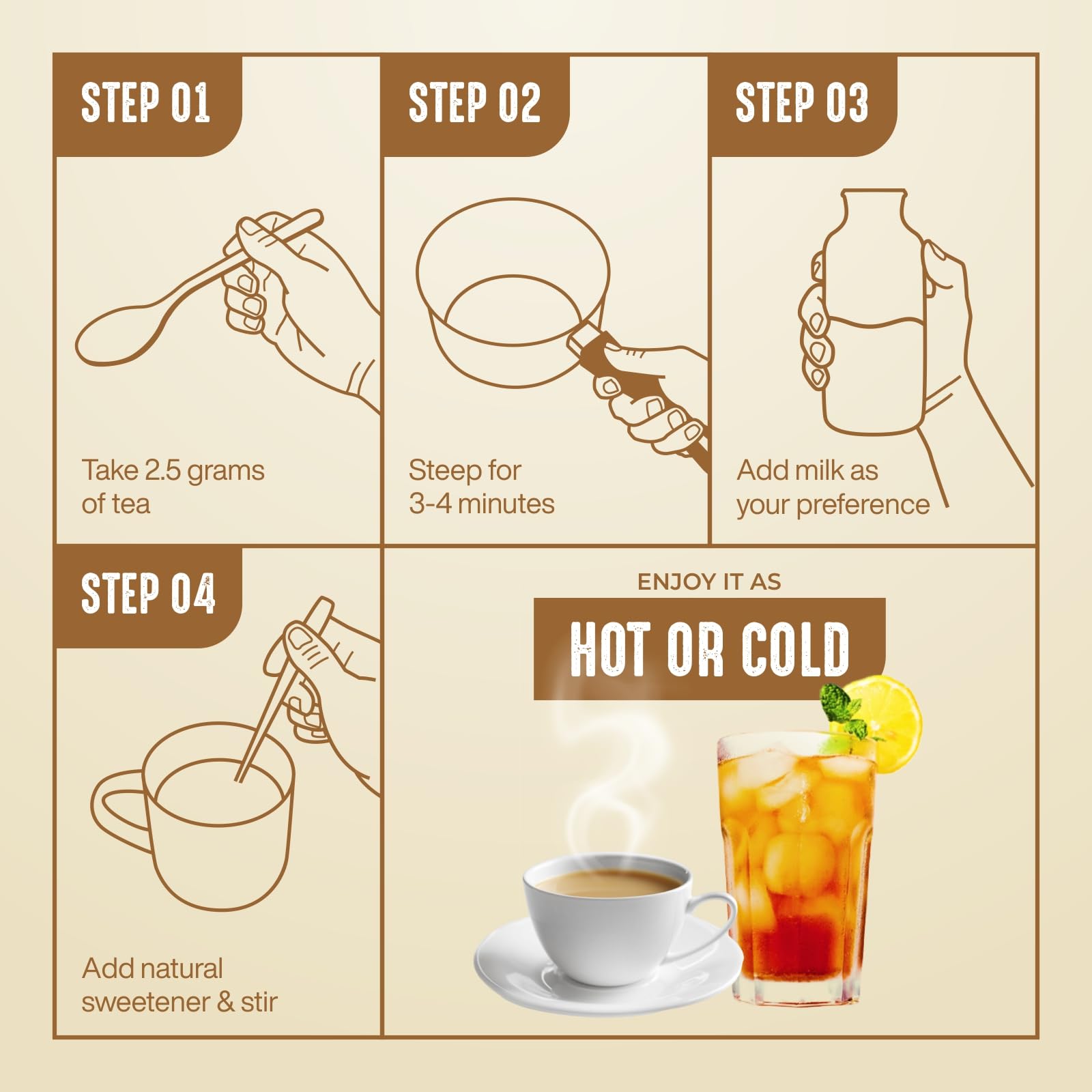 STEP 01

Take 2.5 grams of tea

STEP 02

Steep for 3-4 minutes

STEP 03

Add milk as your preference

STEP 04

Add natural sweetener & stir

ENJOY IT AS

HOT OR COLD