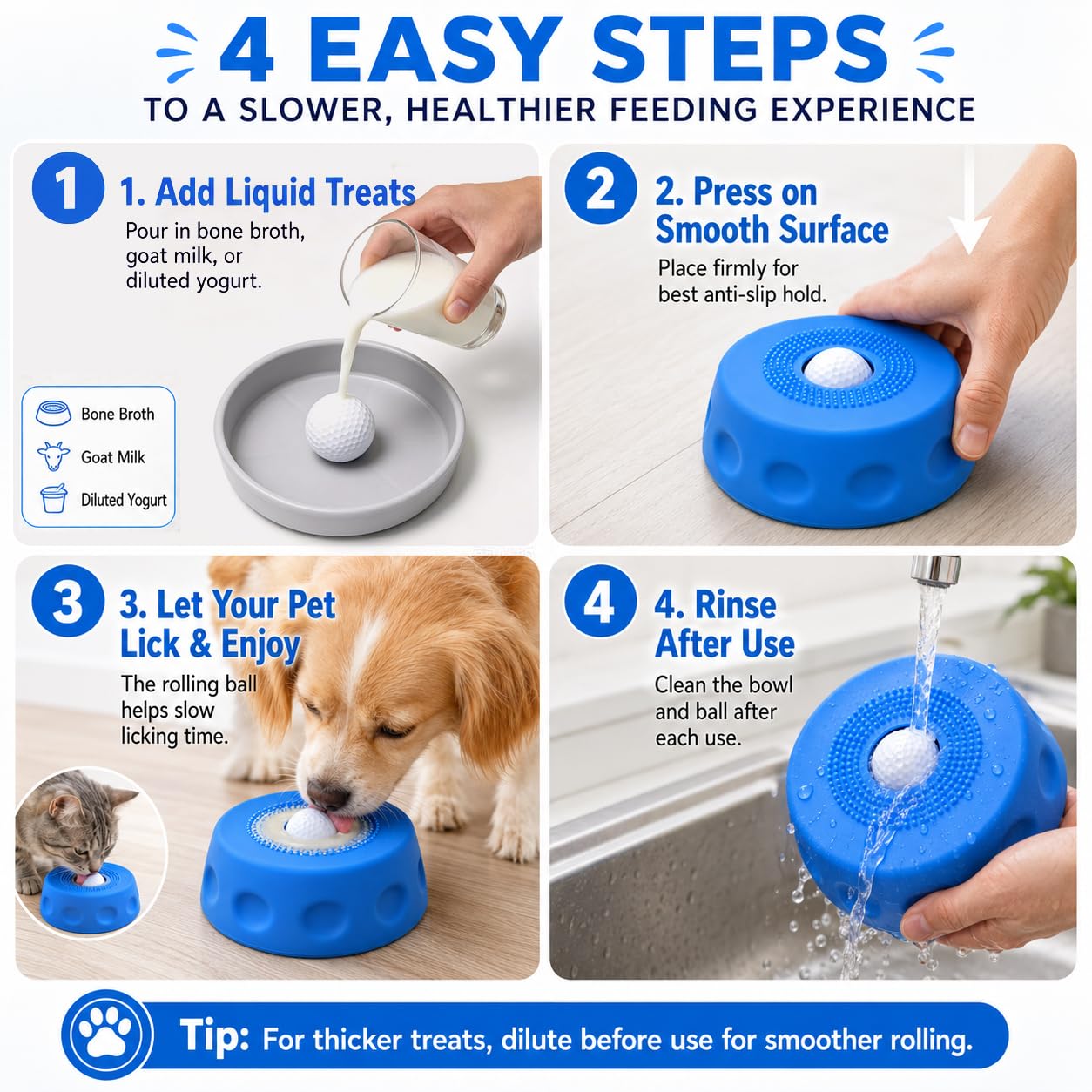 4 EASY STEPS
TO A SLOWER, HEALTHIER FEEDING EXPERIENCE

1
1. Add Liquid Treats
Pour in bone broth, goat milk, or diluted yogurt.

Bone Broth
Goat Milk
Diluted Yogurt

2
2. Press on Smooth Surface
Place firmly for best anti-slip hold.

3
3. Let Your Pet Lick & Enjoy
The rolling ball helps slow licking time.

4
4. Rinse After Use
Clean the bowl and ball after each use.

Tip: For thicker treats, dilute before use for smoother rolling.