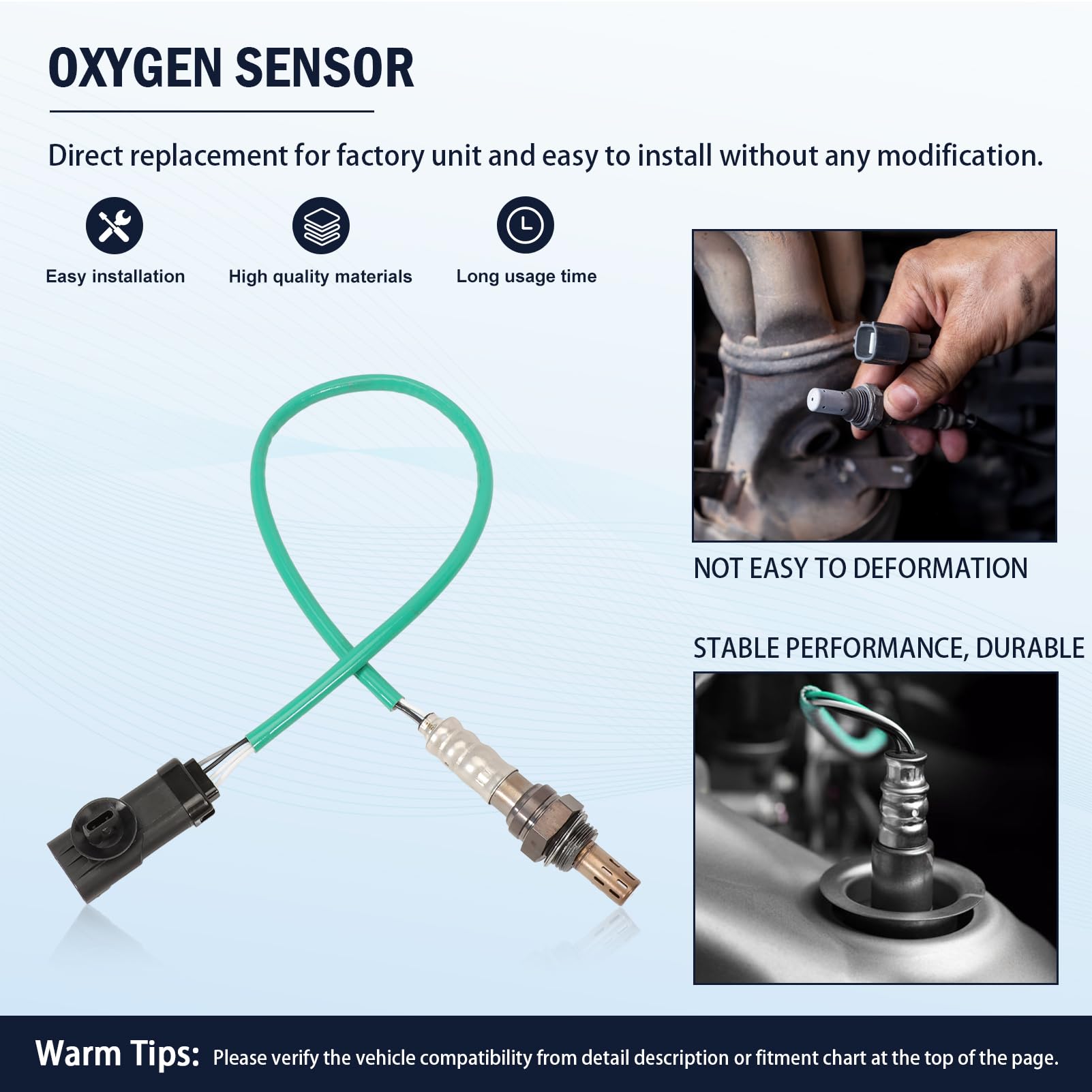 OXYGEN SENSOR

Direct replacement for factory unit and easy to install without any modification.

Easy installation

High quality materials

Long usage time

NOT EASY TO DEFORMATION

STABLE PERFORMANCE, DURABLE

Warm Tips: Please verify the vehicle compatibility from detail description or fitment chart at the top of the page.