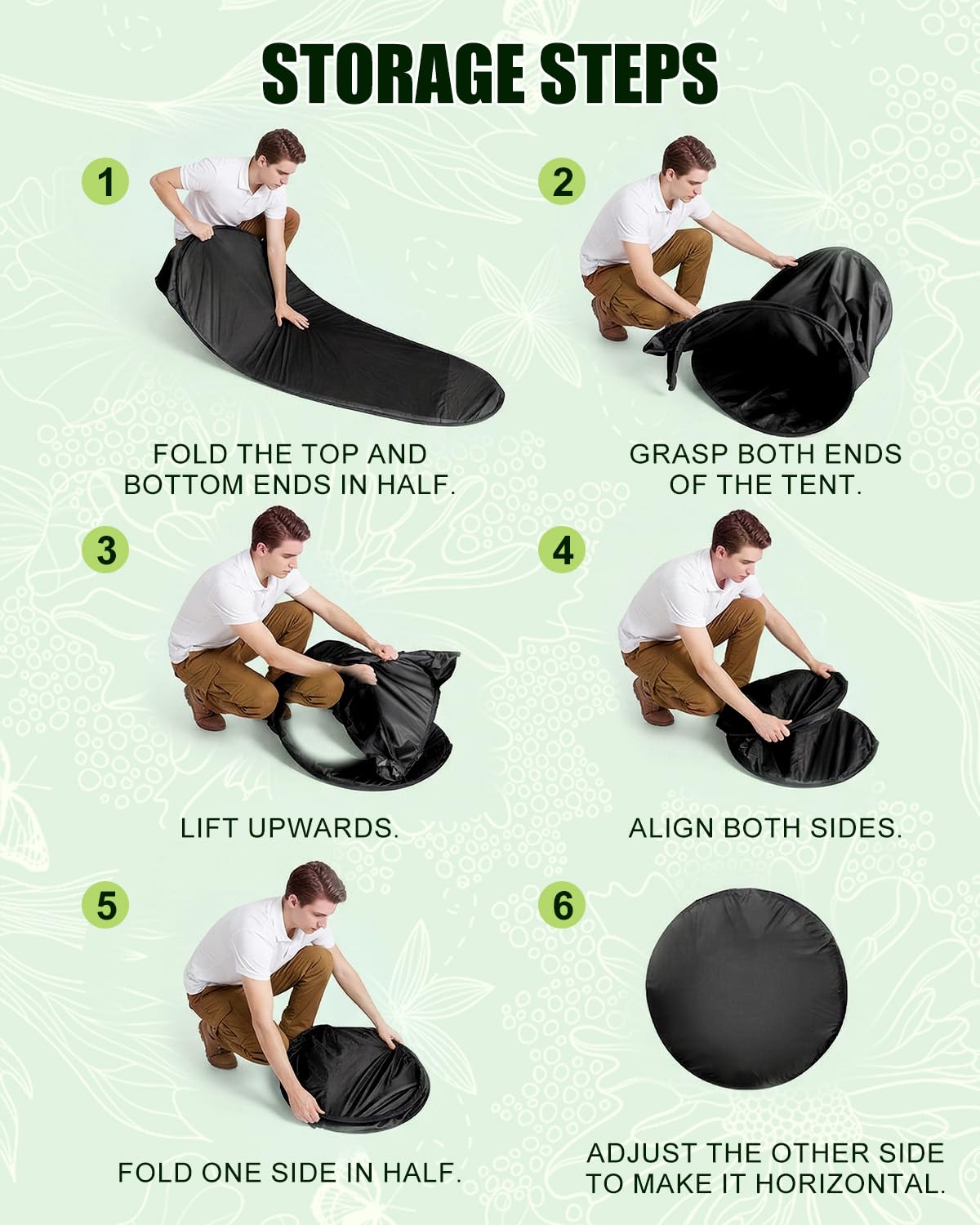 STORAGE STEPS

1

FOLD THE TOP AND BOTTOM ENDS IN HALF.

2

GRASP BOTH ENDS OF THE TENT.

3

LIFT UPWARDS.

4

ALIGN BOTH SIDES.

5

FOLD ONE SIDE IN HALF.

6

ADJUST THE OTHER SIDE TO MAKE IT HORIZONTAL.