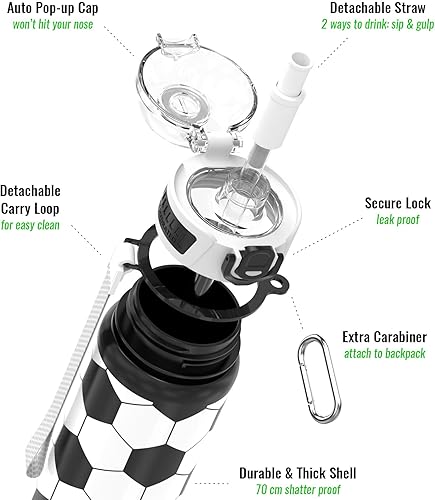 Auto Pop-up Cap
won't hit your nose

Detachable Straw
2 ways to drink: sip & gulp

Detachable Carry Loop
for easy clean

Secure Lock
leak proof

Extra Carabiner
attach to backpack

Durable & Thick Shell
70 cm shatter proof