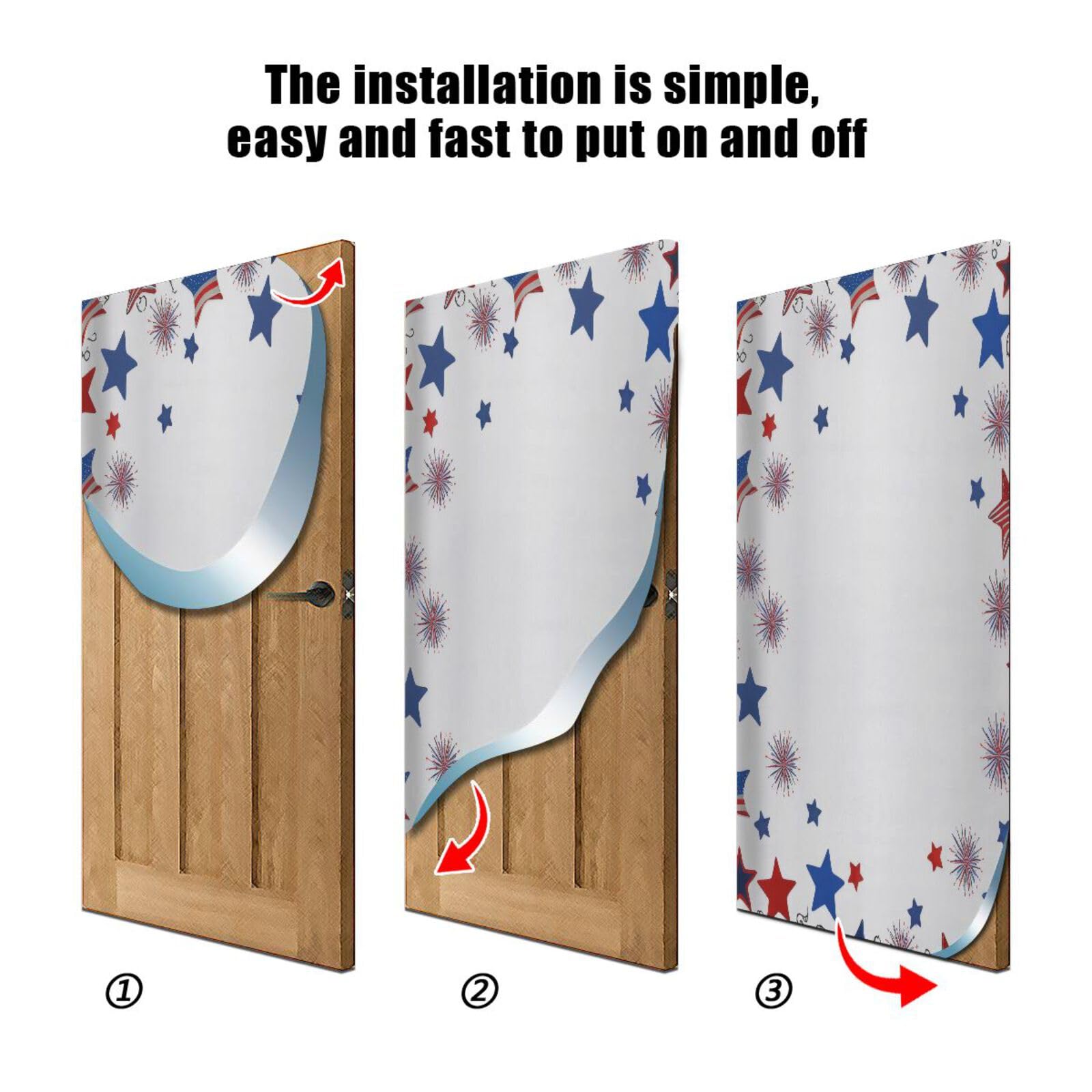 The installation is simple, easy and fast to put on and off

①

②

③