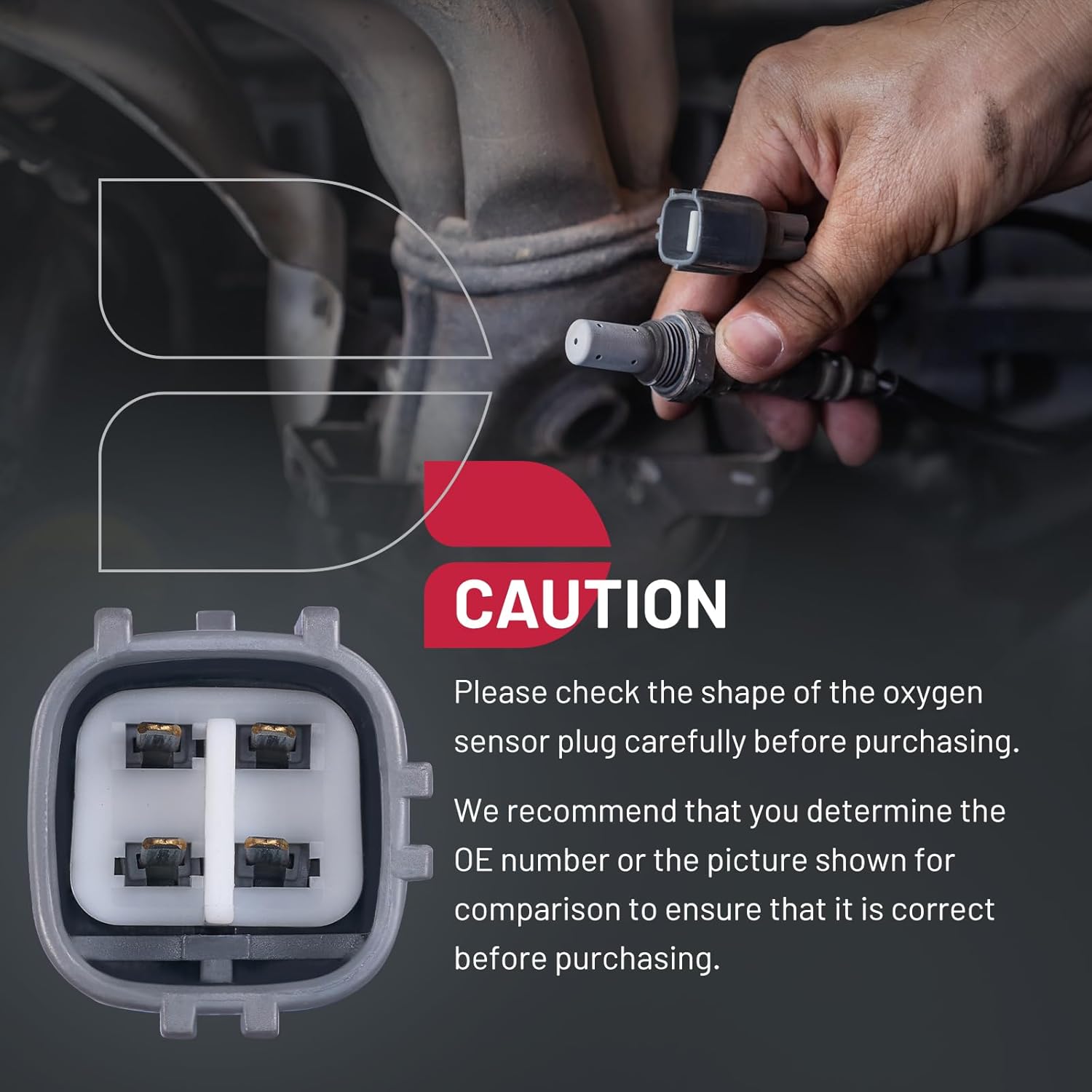 CAUTION

Please check the shape of the oxygen sensor plug carefully before purchasing.

We recommend that you determine the OE number or the picture shown for comparison to ensure that it is correct before purchasing.