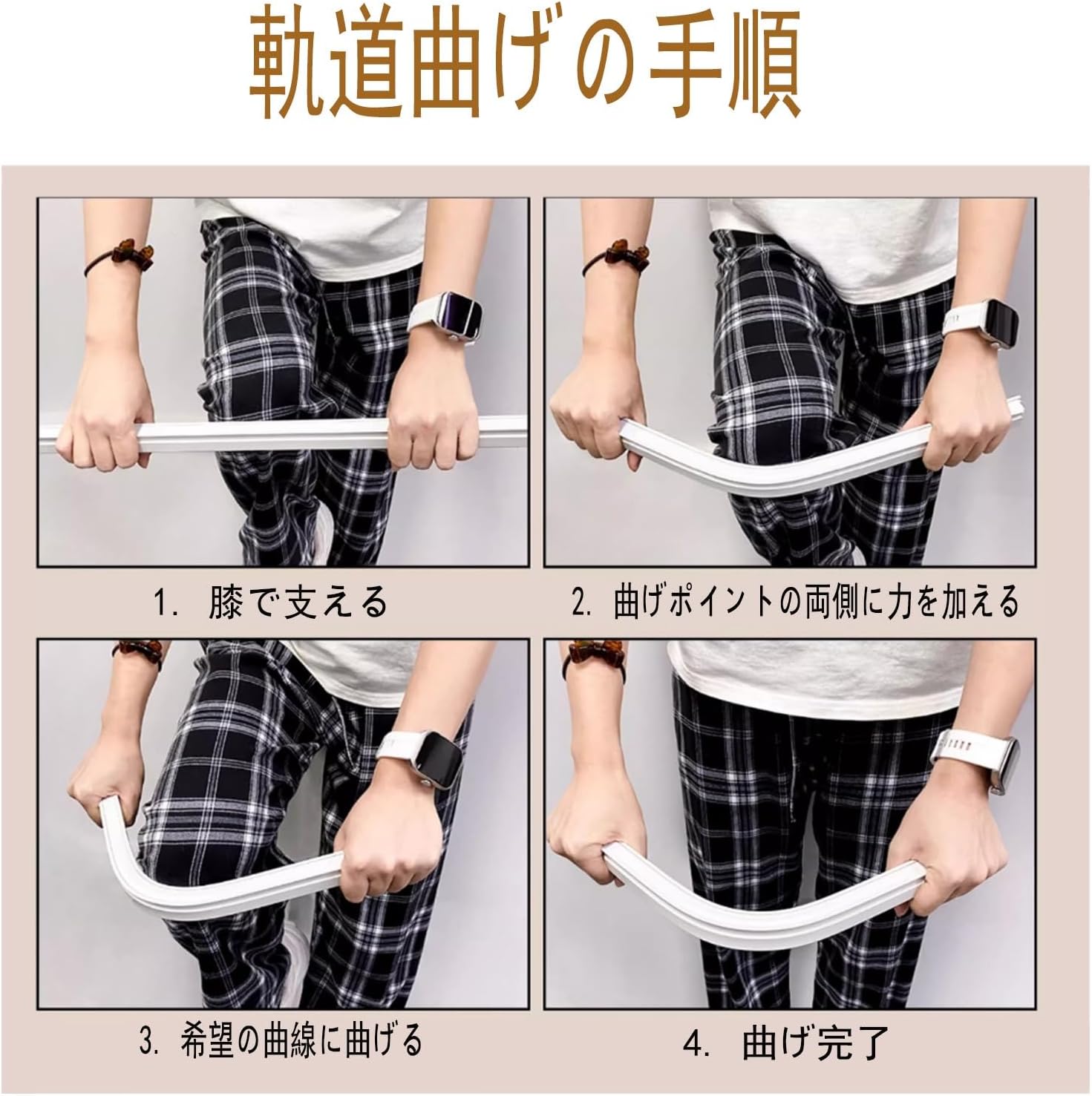 軌道曲げの手順

1. 膝で支える

2. 曲げポイントの両側に力を加える

3. 希望の曲線に曲げる

4. 曲げ完了