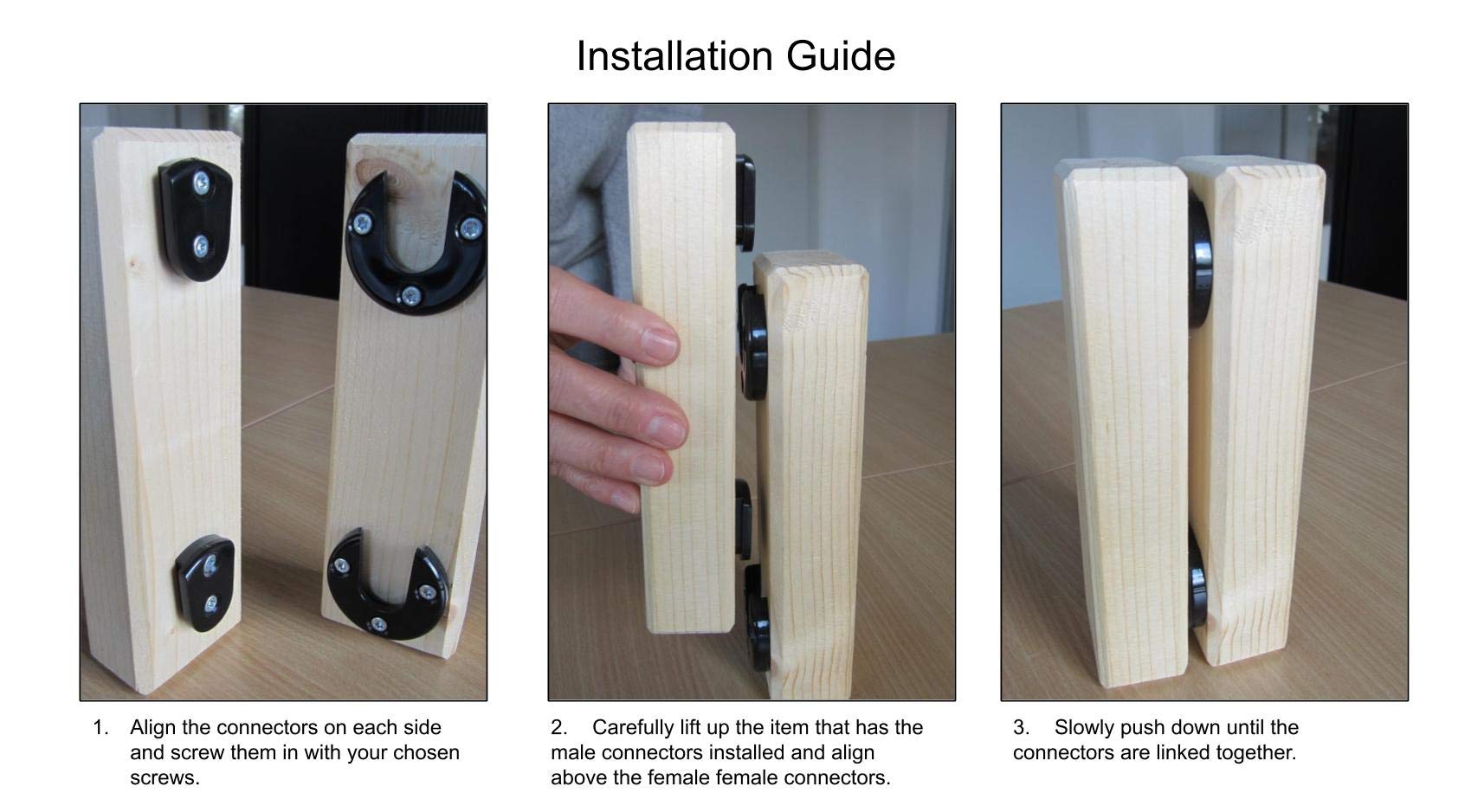 Installation Guide

1. Align the connectors on each side and screw them in with your chosen screws.

2. Carefully lift up the item that has the male connectors installed and align above the female female connectors.

3. Slowly push down until the connectors are linked together.