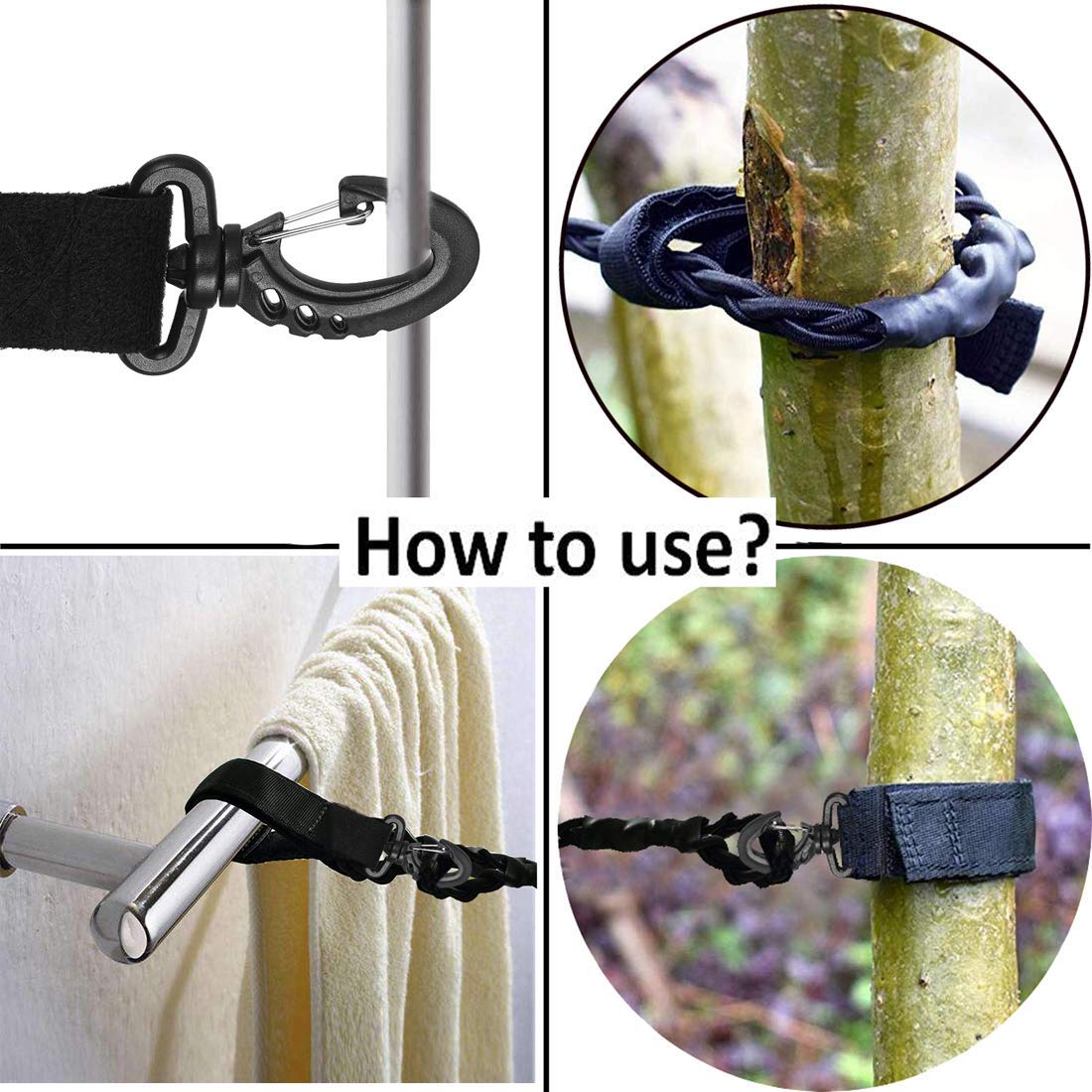 How to use?