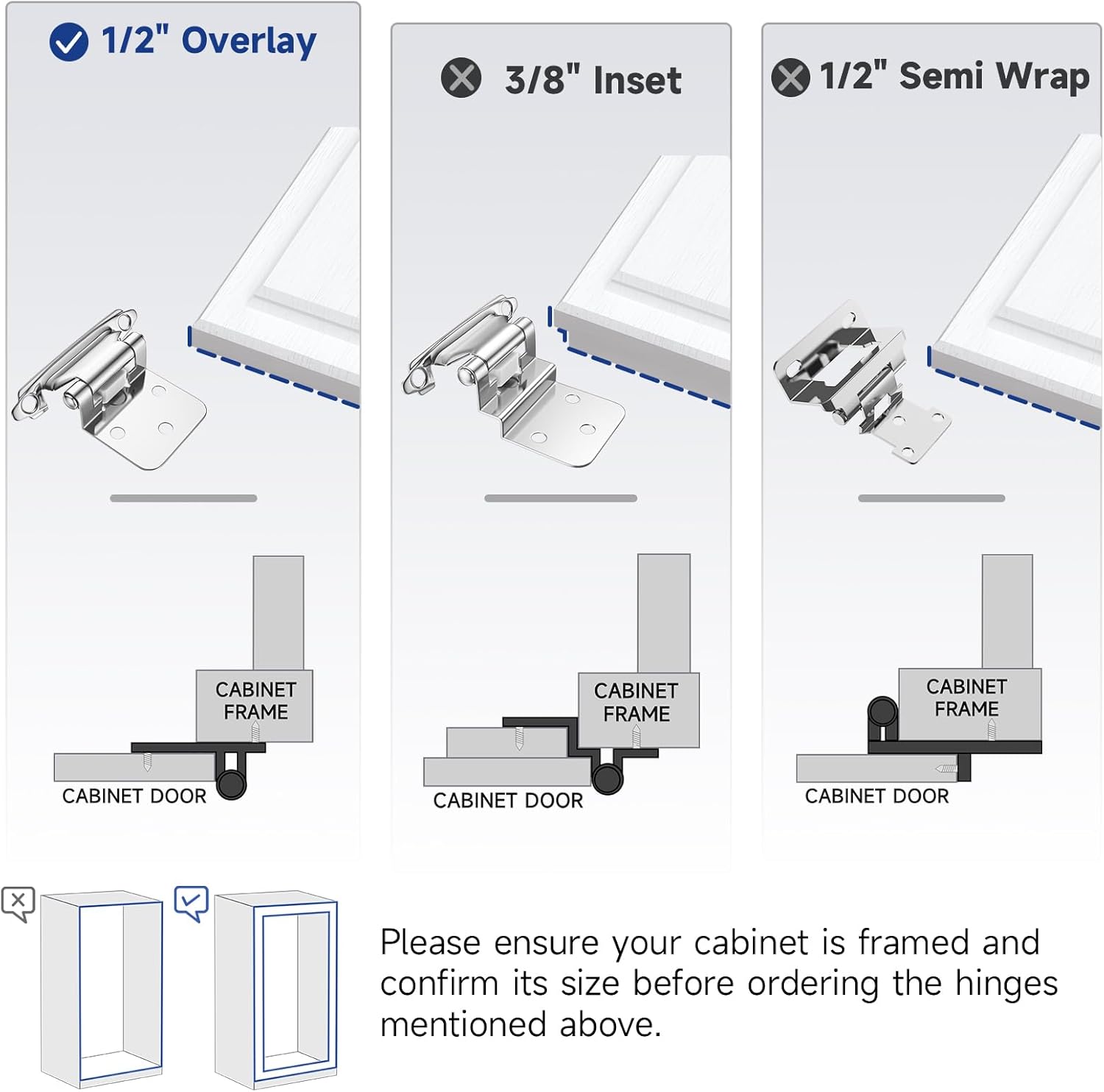 1/2" Overlay

CABINET FRAME

CABINET DOOR

3/8" Inset

CABINET FRAME

CABINET DOOR

1/2" Semi Wrap

CABINET FRAME

CABINET DOOR

Please ensure your cabinet is framed and confirm its size before ordering the hinges mentioned above.