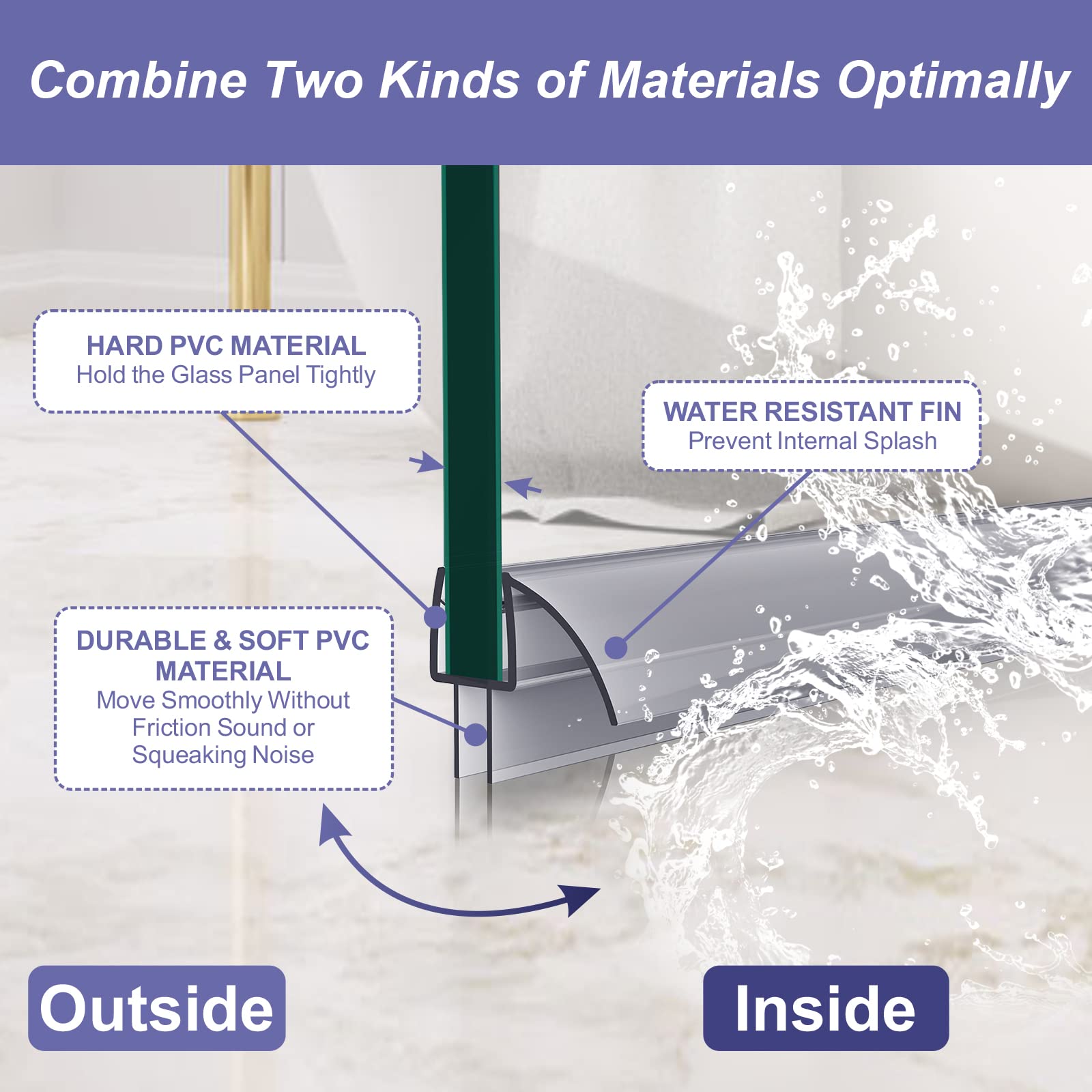 Combine Two Kinds of Materials Optimally

HARD PVC MATERIAL
Hold the Glass Panel Tightly

WATER RESISTANT FIN
Prevent Internal Splash

DURABLE & SOFT PVC MATERIAL
Move Smoothly Without Friction Sound or Squeaking Noise

Outside

Inside