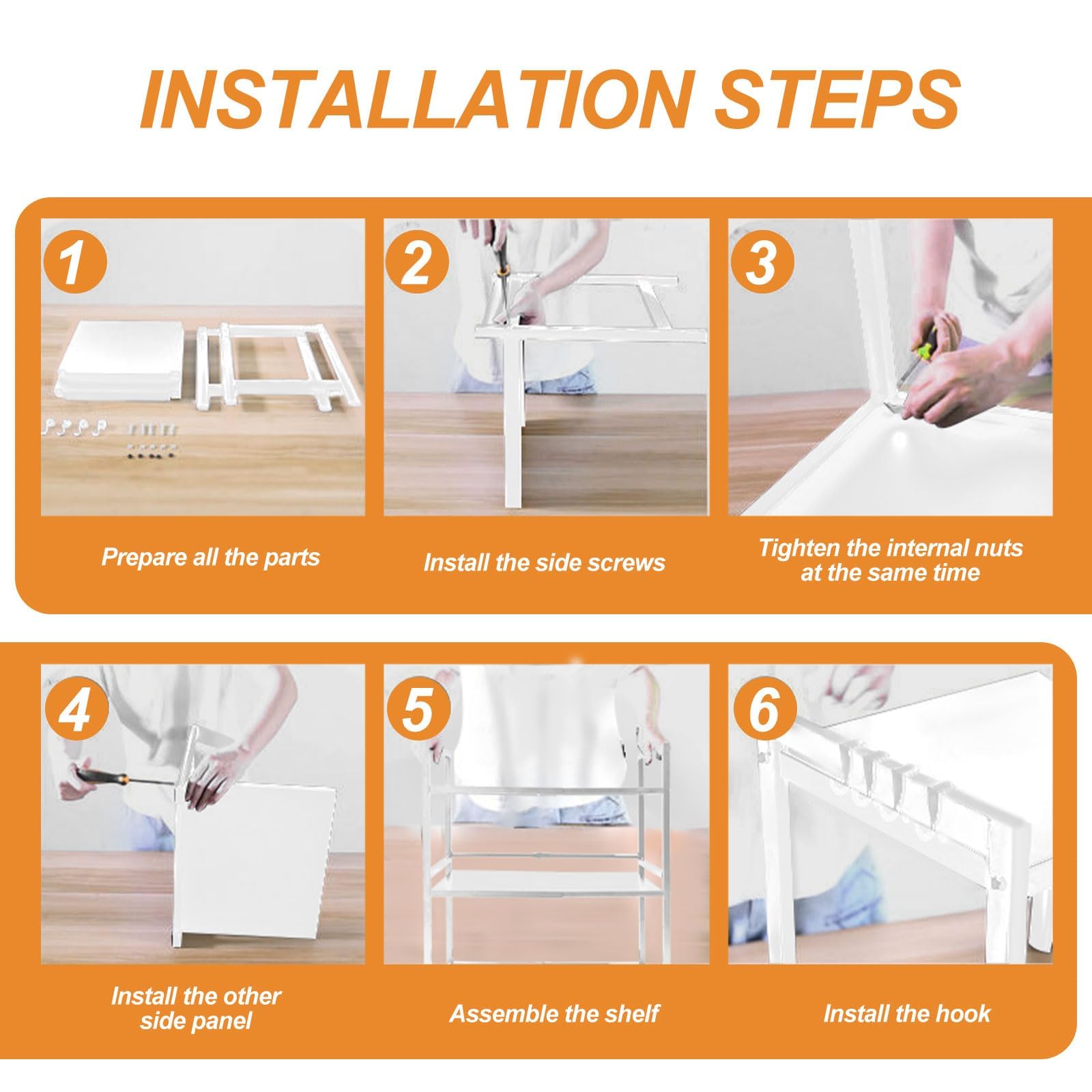 INSTALLATION STEPS

1

Prepare all the parts

2

Install the side screws

3

Tighten the internal nuts at the same time

4

Install the other side panel

5

Assemble the shelf

6

Install the hook