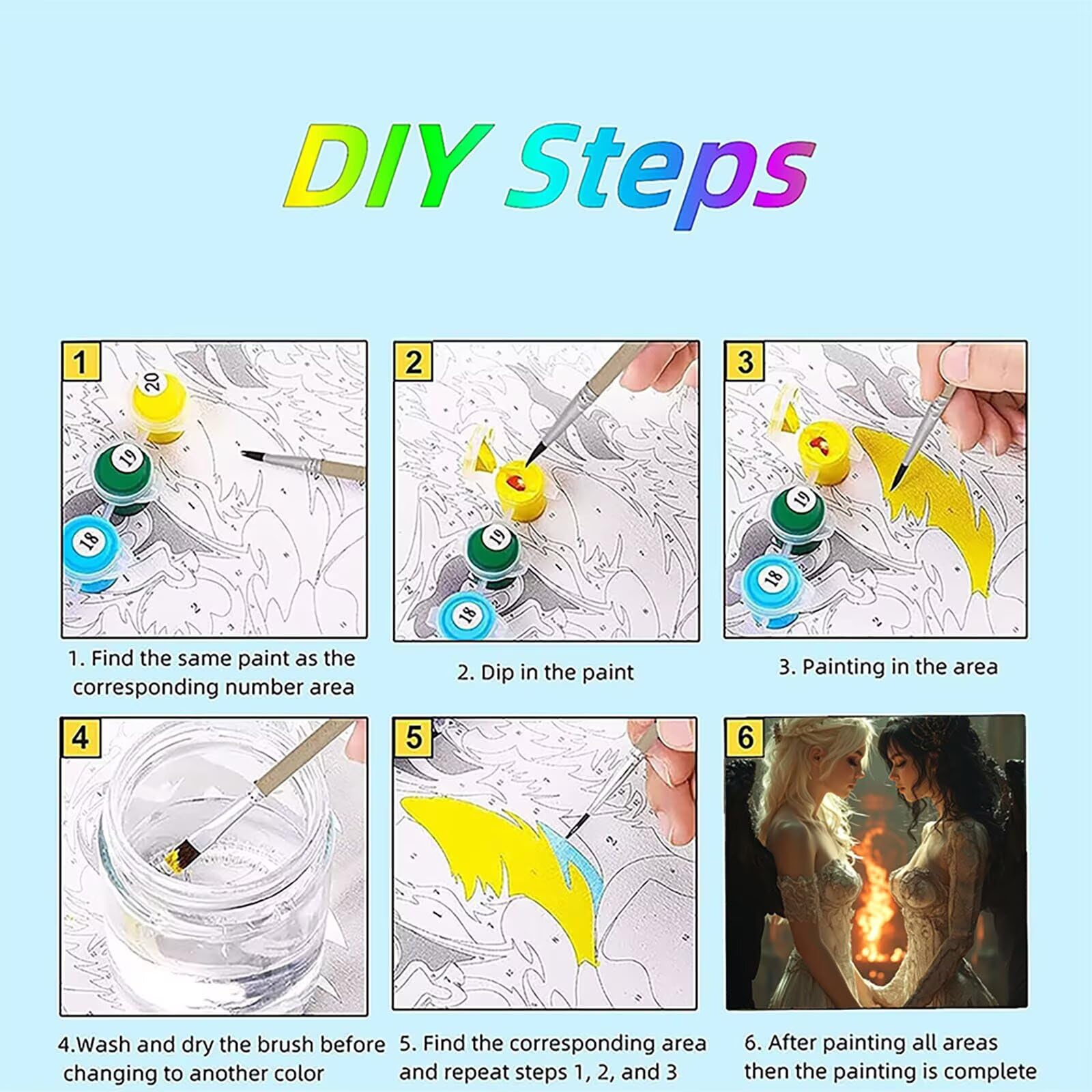 DIY Steps

1

20

19

18

1. Find the same paint as the corresponding number area

2

19

18

2. Dip in the paint

3

19

18

3. Painting in the area

4

4.Wash and dry the brush before changing to another color

5

5. Find the corresponding area and repeat steps 1, 2, and 3

6

6. After painting all areas then the painting is complete