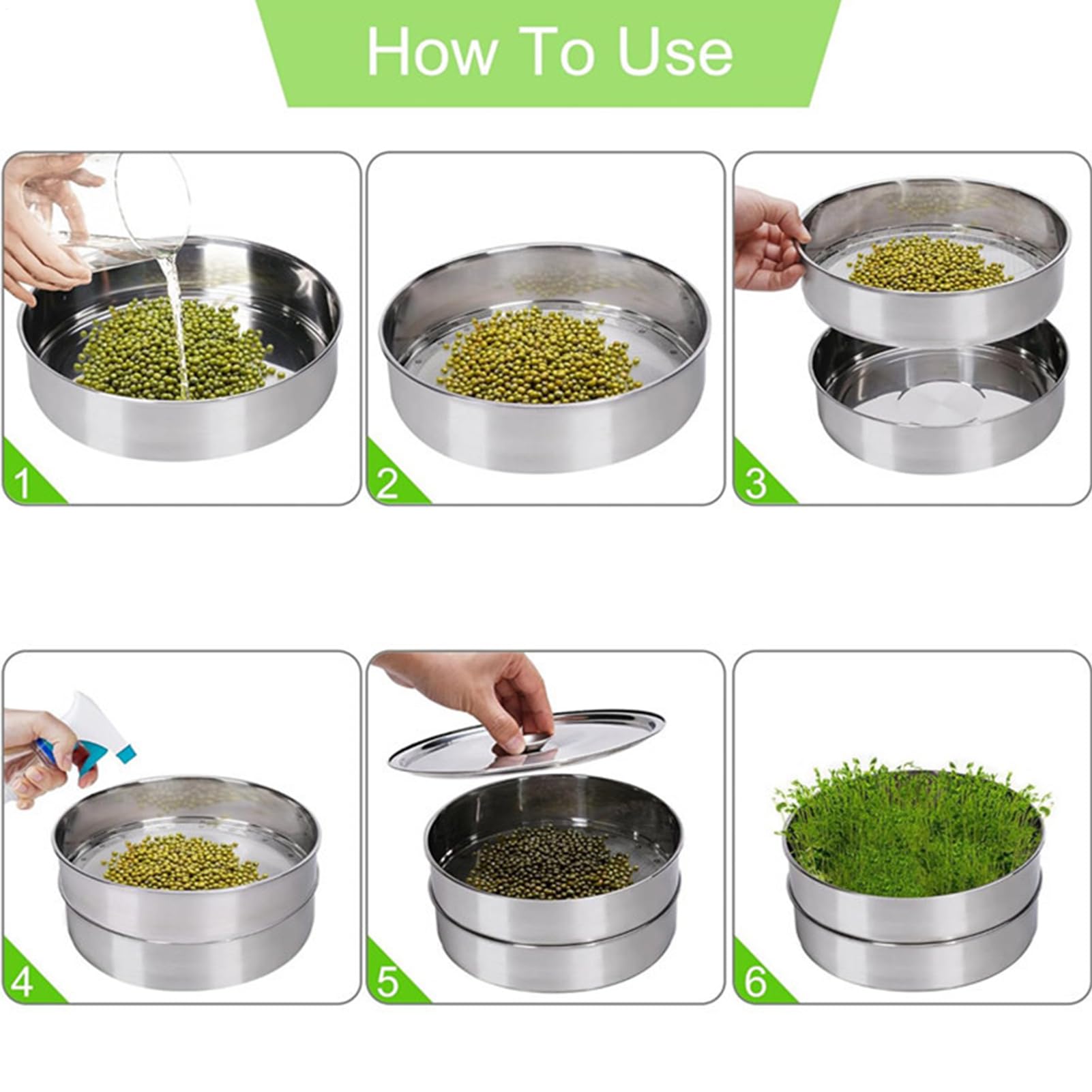 How To Use

1

2

3

4

5

6