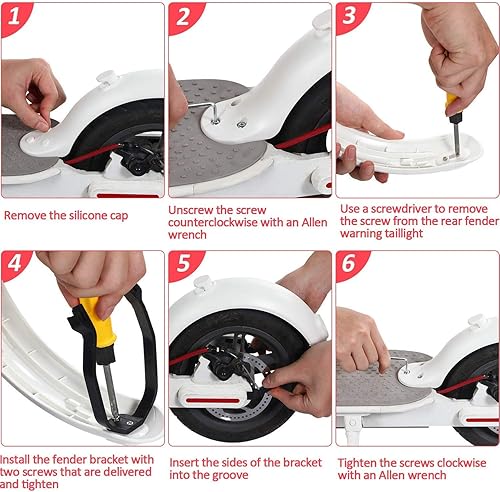 1

Remove the silicone cap

2

Unscrew the screw counterclockwise with an Allen wrench

3

Use a screwdriver to remove the screw from the rear fender warning taillight

4

Install the fender bracket with two screws that are delivered and tighten

5

Insert the sides of the bracket into the groove

6

Tighten the screws clockwise with an Allen wrench