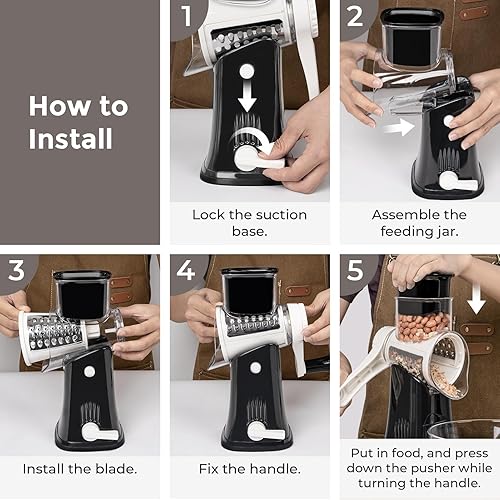 How to Install

1

Lock the suction base.

2

Assemble the feeding jar.

3

Install the blade.

4

Fix the handle.

5

Put in food, and press down the pusher while turning the handle.