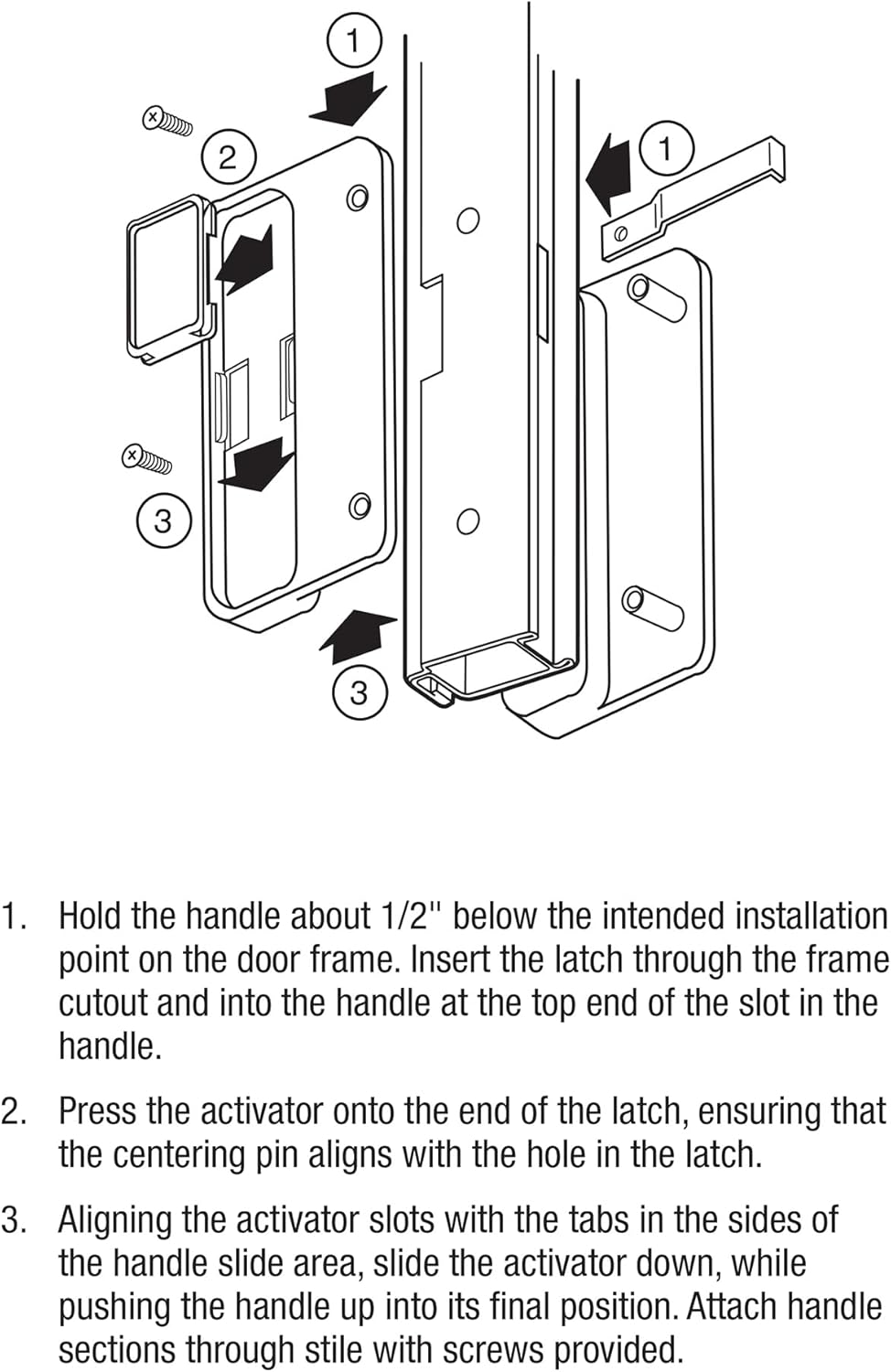 1

2

1

3

3

1. Hold the handle about 1/2" below the intended installation point on the door frame. Insert the latch through the frame cutout and into the handle at the top end of the slot in the handle.

2. Press the activator onto the end of the latch, ensuring that the centering pin aligns with the hole in the latch.

3. Aligning the activator slots with the tabs in the sides of the handle slide area, slide the activator down, while pushing the handle up into its final position. Attach handle sections through stile with screws provided.