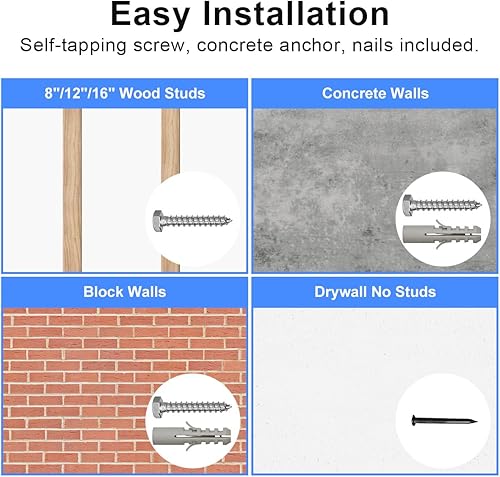 Easy Installation

Self-tapping screw, concrete anchor, nails included.

8"/12"/16" Wood Studs

Concrete Walls

Block Walls

Drywall No Studs