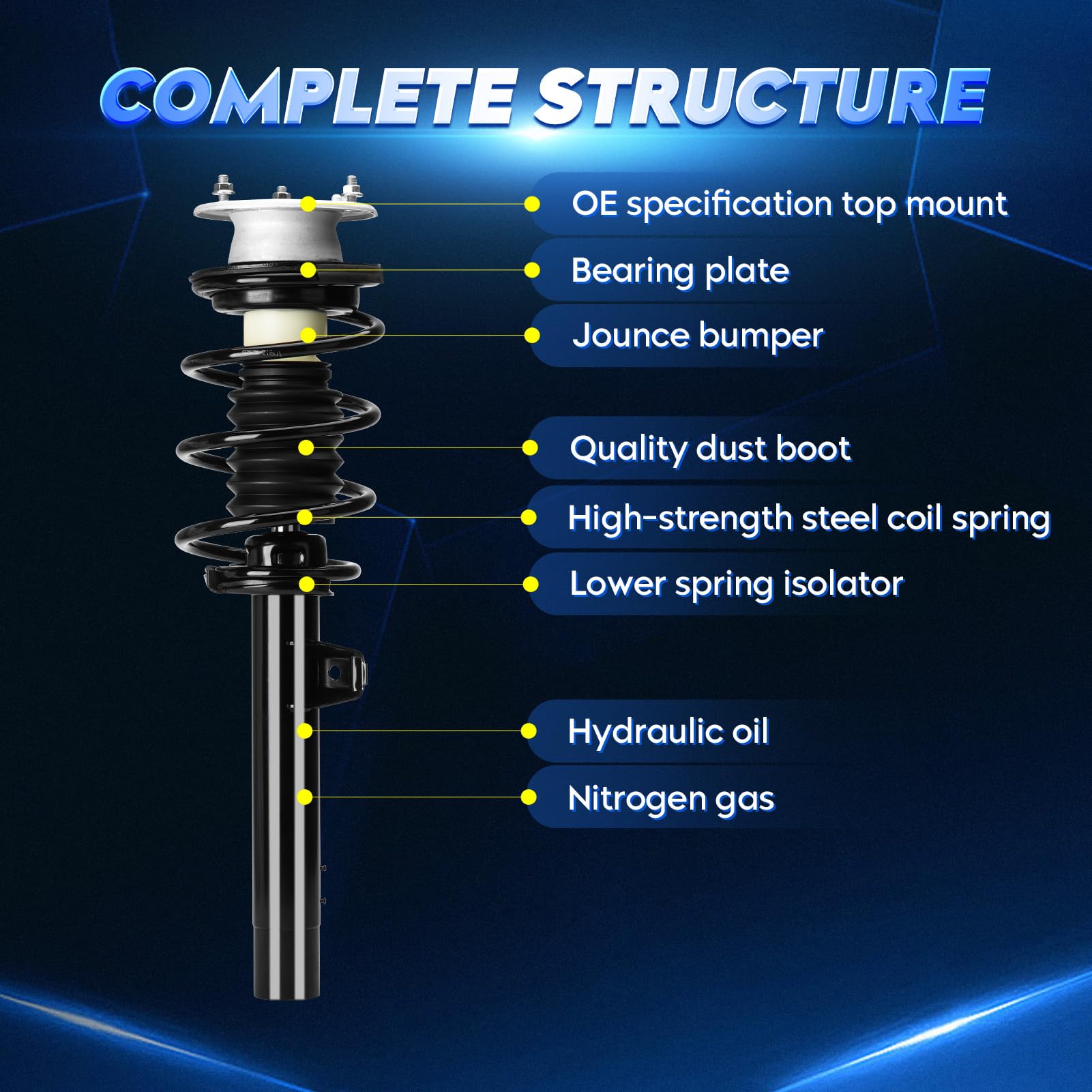 COMPLETE STRUCTURE

OE specification top mount

Bearing plate

Jounce bumper

Quality dust boot

High-strength steel coil spring

Lower spring isolator

Hydraulic oil

Nitrogen gas