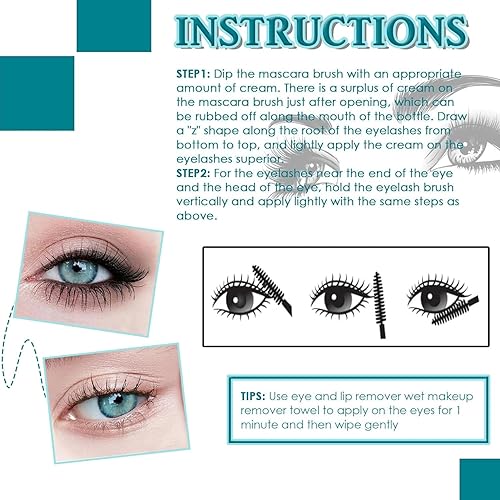 INSTRUCTIONS

STEP1: Dip the mascara brush with an appropriate amount of cream. There is a surplus of cream on the mascara brush just after opening, which can be rubbed off along the mouth of the bottle. Draw a "z" shape along the root of the eyelashes from bottom to top, and lightly apply the cream on the eyelashes superior.
STEP2: For the eyelashes near the end of the eye and the head of the eye, hold the eyelash brush vertically and apply lightly with the same steps as above.

TIPS: Use eye and lip remover wet makeup remover towel to apply on the eyes for 1 minute and then wipe gently