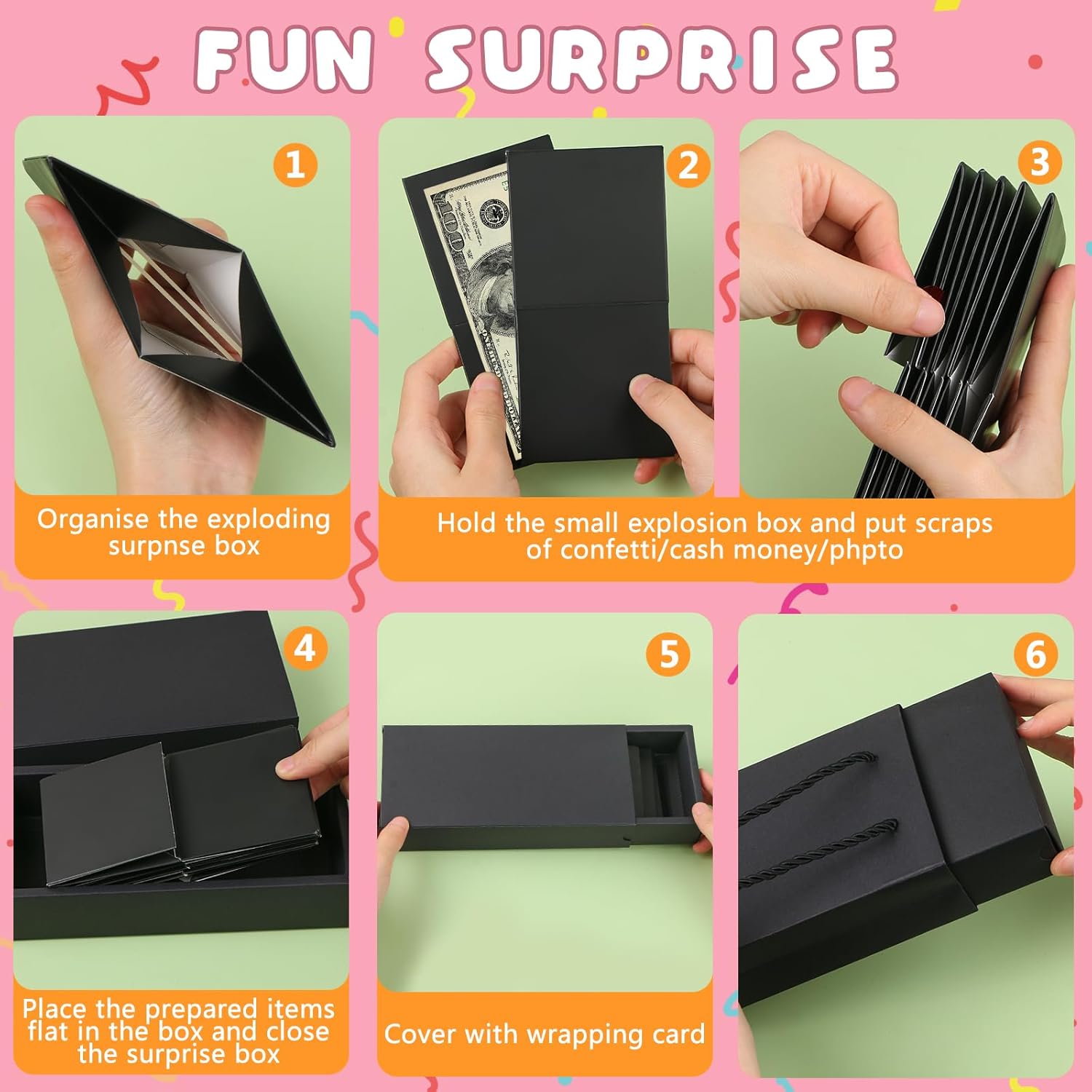 FUN SURPRISE

1

Organise the exploding surpnse box

2

3

Hold the small explosion box and put scraps of confetti/cash money/phpto

4

Place the prepared items flat in the box and close the surprise box

5

Cover with wrapping card

6