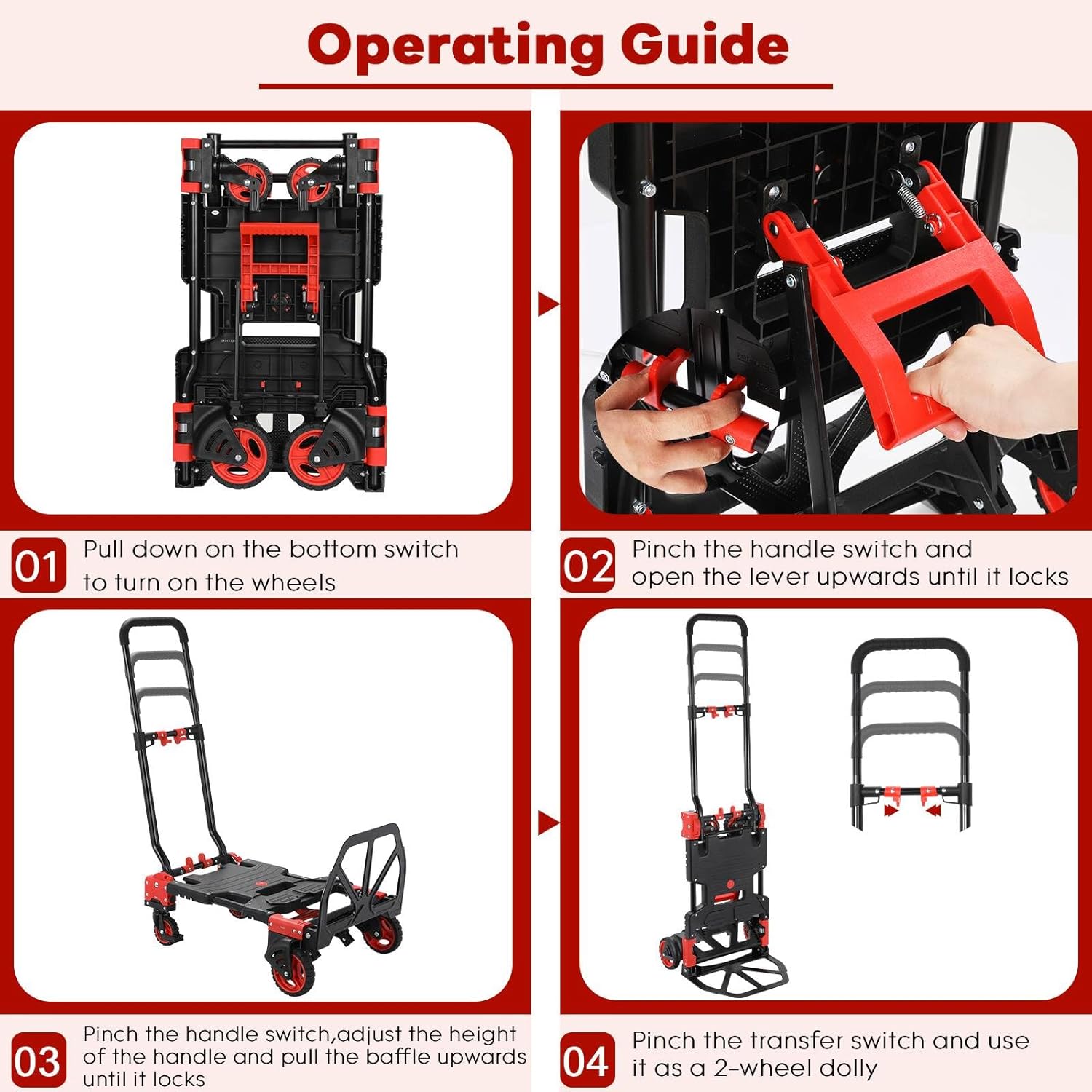 Operating Guide

01 Pull down on the bottom switch to turn on the wheels

02 Pinch the handle switch and open the lever upwards until it locks

03 Pinch the handle switch,adjust the height of the handle and pull the baffle upwards until it locks

04 Pinch the transfer switch and use it as a 2-wheel dolly