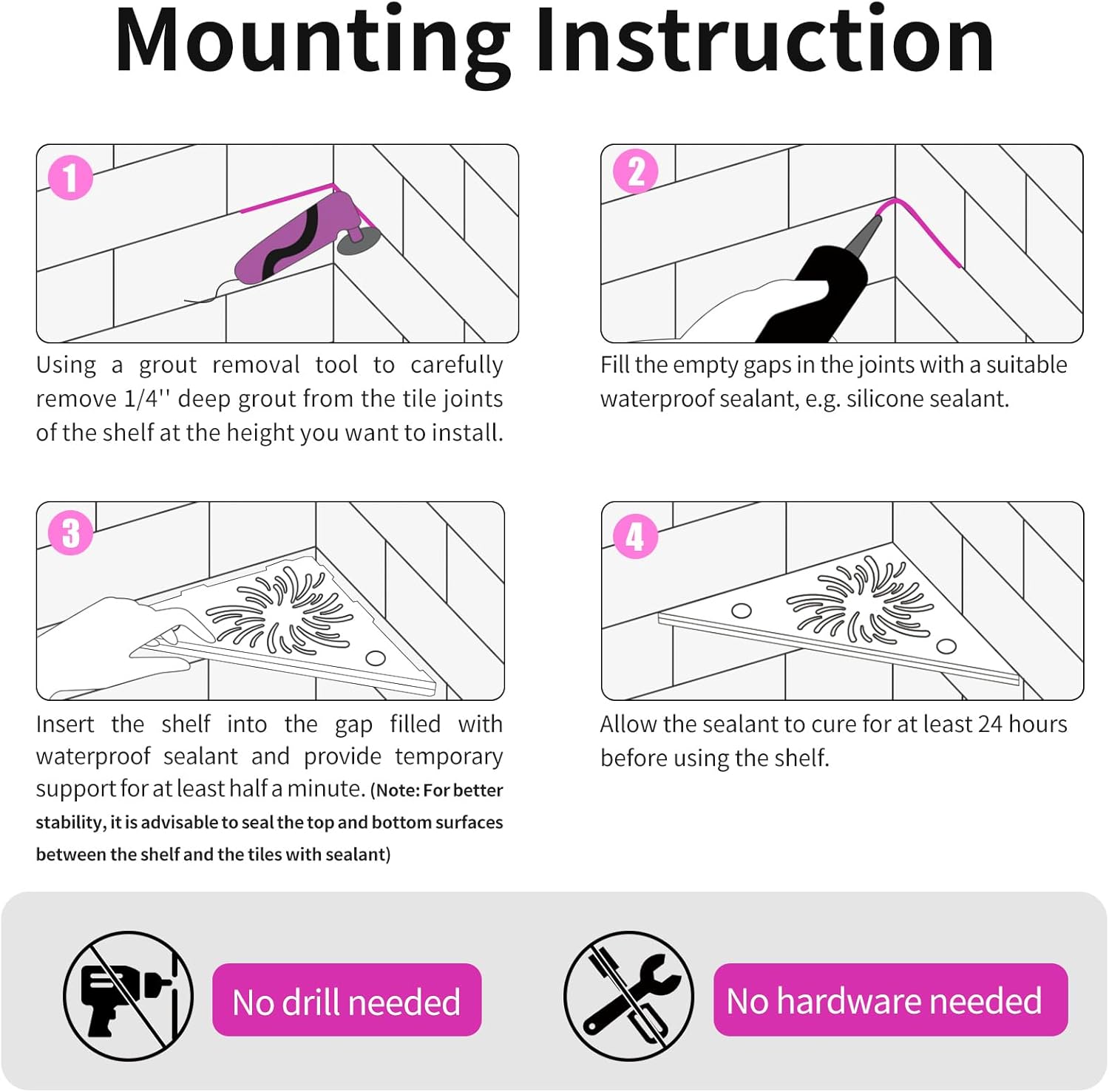 Mounting Instruction

1

Using a grout removal tool to carefully remove 1/4'' deep grout from the tile joints of the shelf at the height you want to install.

2

Fill the empty gaps in the joints with a suitable waterproof sealant, e.g. silicone sealant.

3

Insert the shelf into the gap filled with waterproof sealant and provide temporary support for at least half a minute. (Note: For better stability, it is advisable to seal the top and bottom surfaces between the shelf and the tiles with sealant)

4

Allow the sealant to cure for at least 24 hours before using the shelf.

No drill needed

No hardware needed