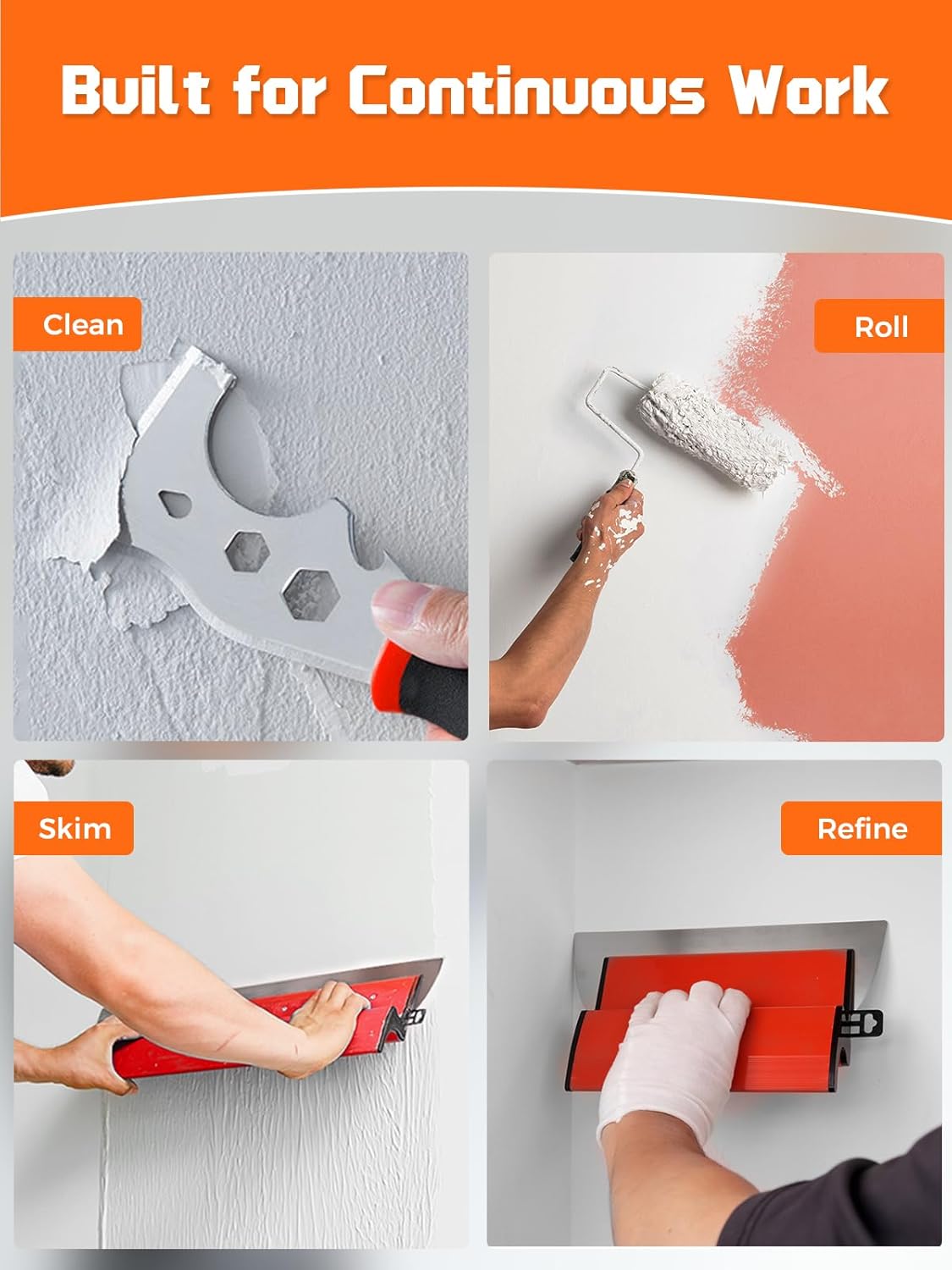 Built for Continuous Work

Clean

Roll

Skim

Refine